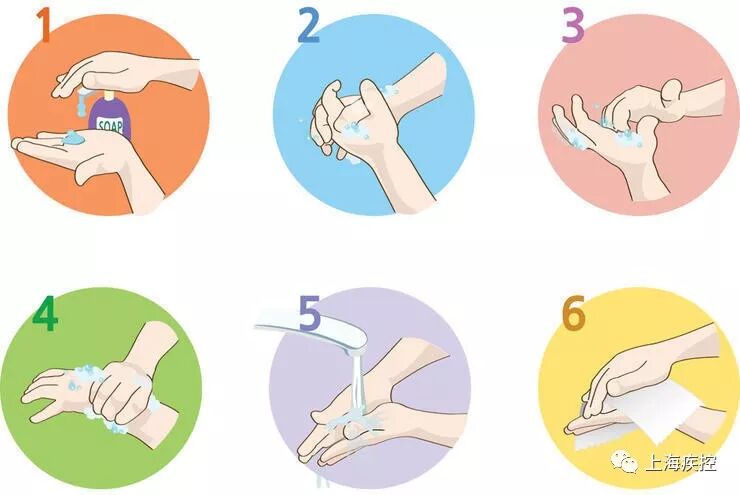 1

SOAP

2

3

4

5

6

上海疾控