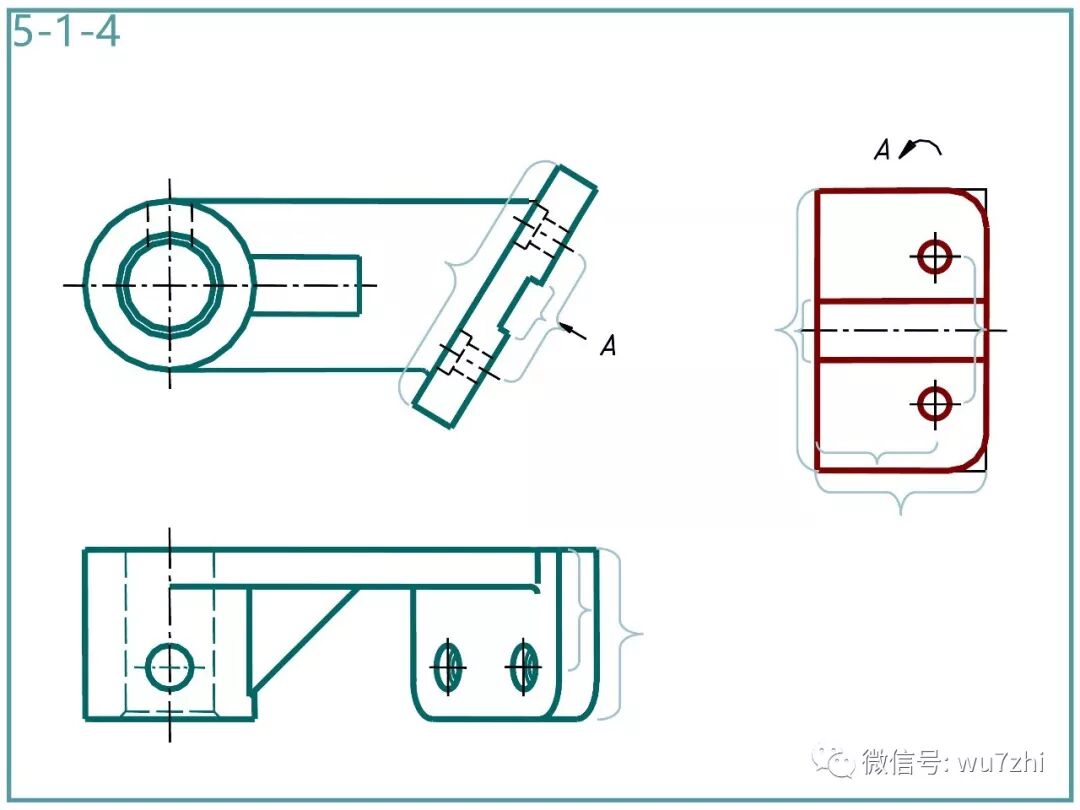 5-1-4

A

A

微信号: wu7zhi