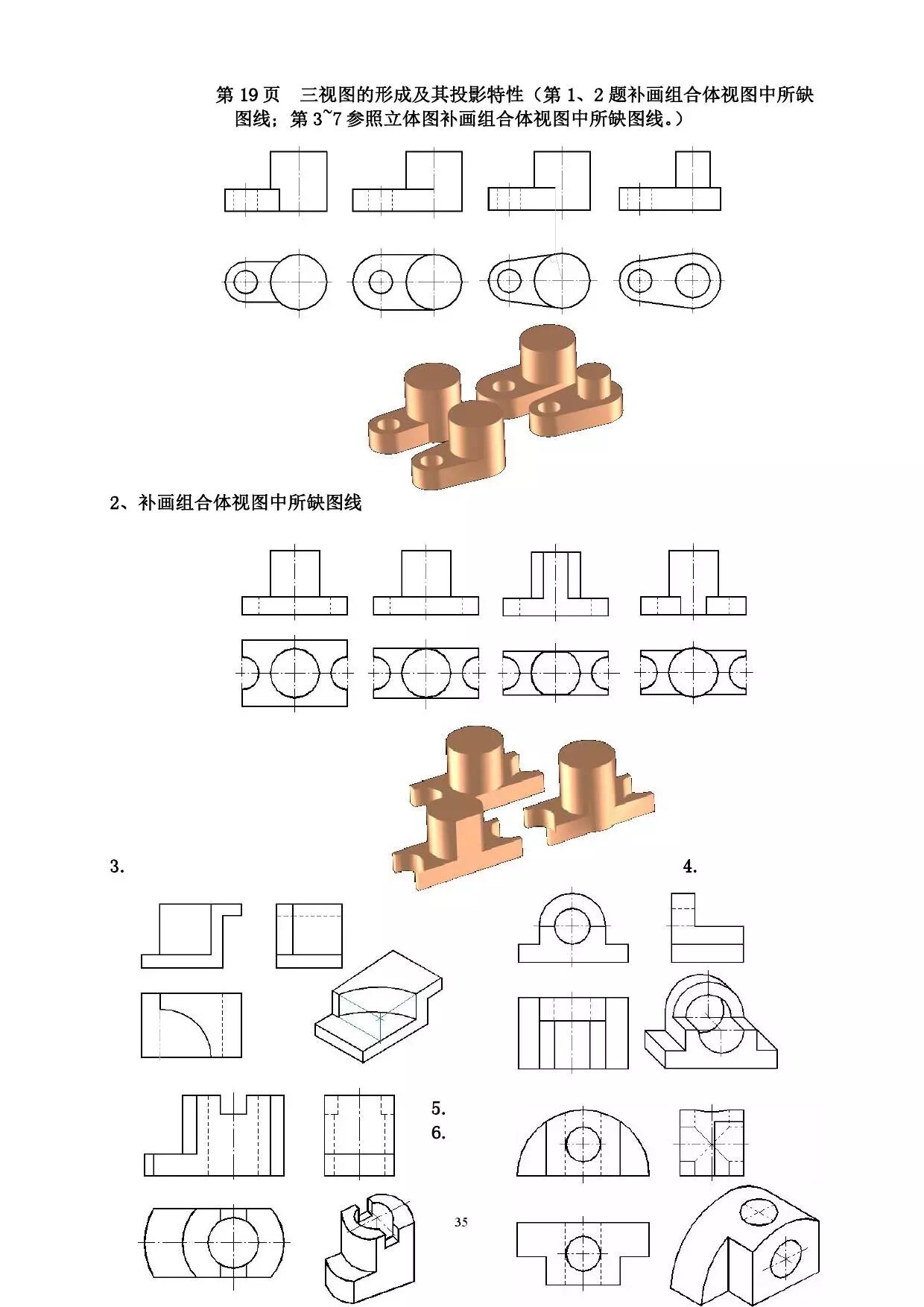 第 19 页　三视图的形成及其投影特性（第 1、2 题补画组合体视图中所缺图线；第 3~7 参照立体图补画组合体视图中所缺图线。）

2、补画组合体视图中所缺图线

3.

4.

5.
6.

35