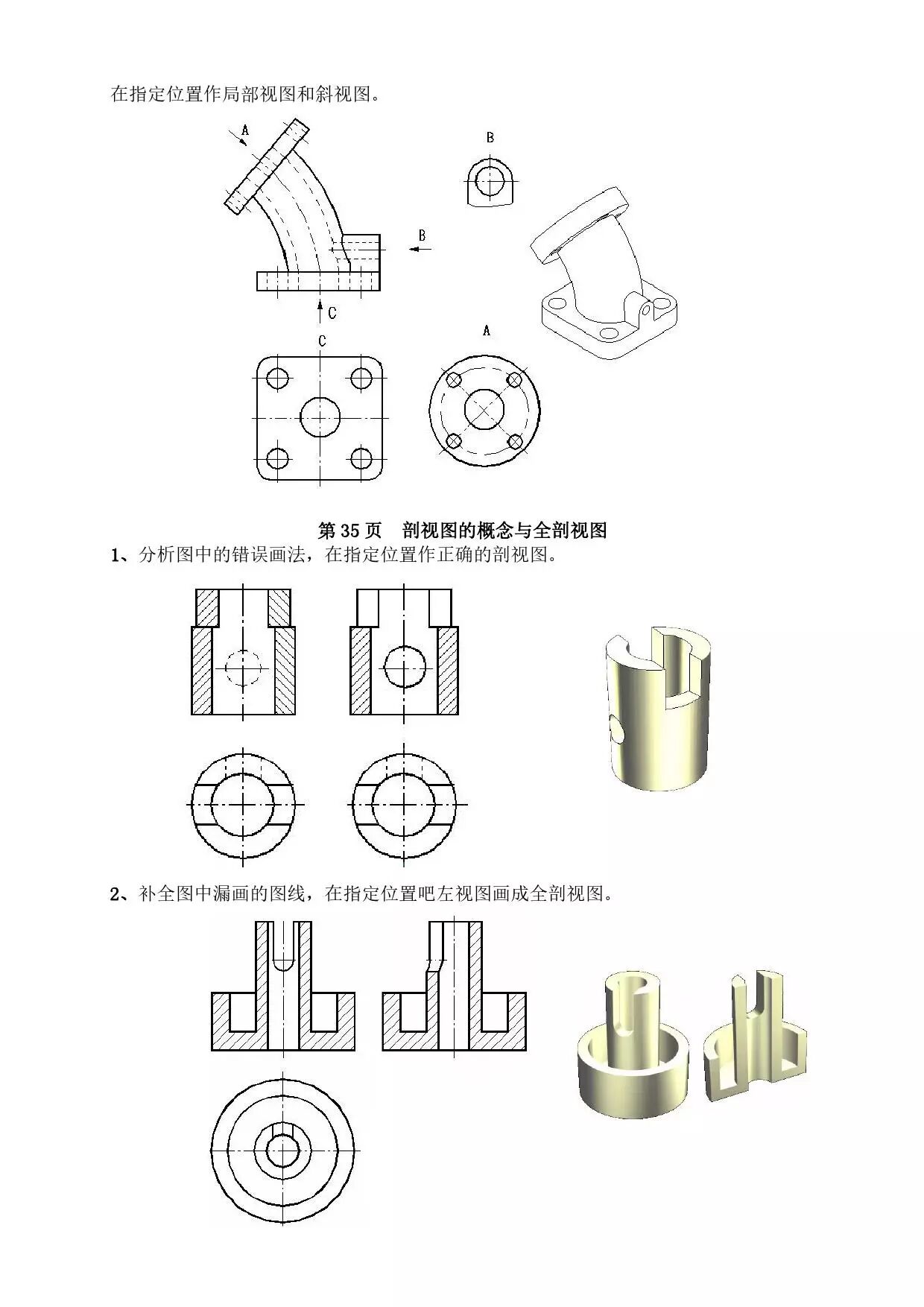 在指定位置作局部视图和斜视图。

A

B

B

C

C

A

第 35 页　剖视图的概念与全剖视图

1、分析图中的错误画法，在指定位置作正确的剖视图。

2、补全图中漏画的图线，在指定位置吧左视图画成全剖视图。