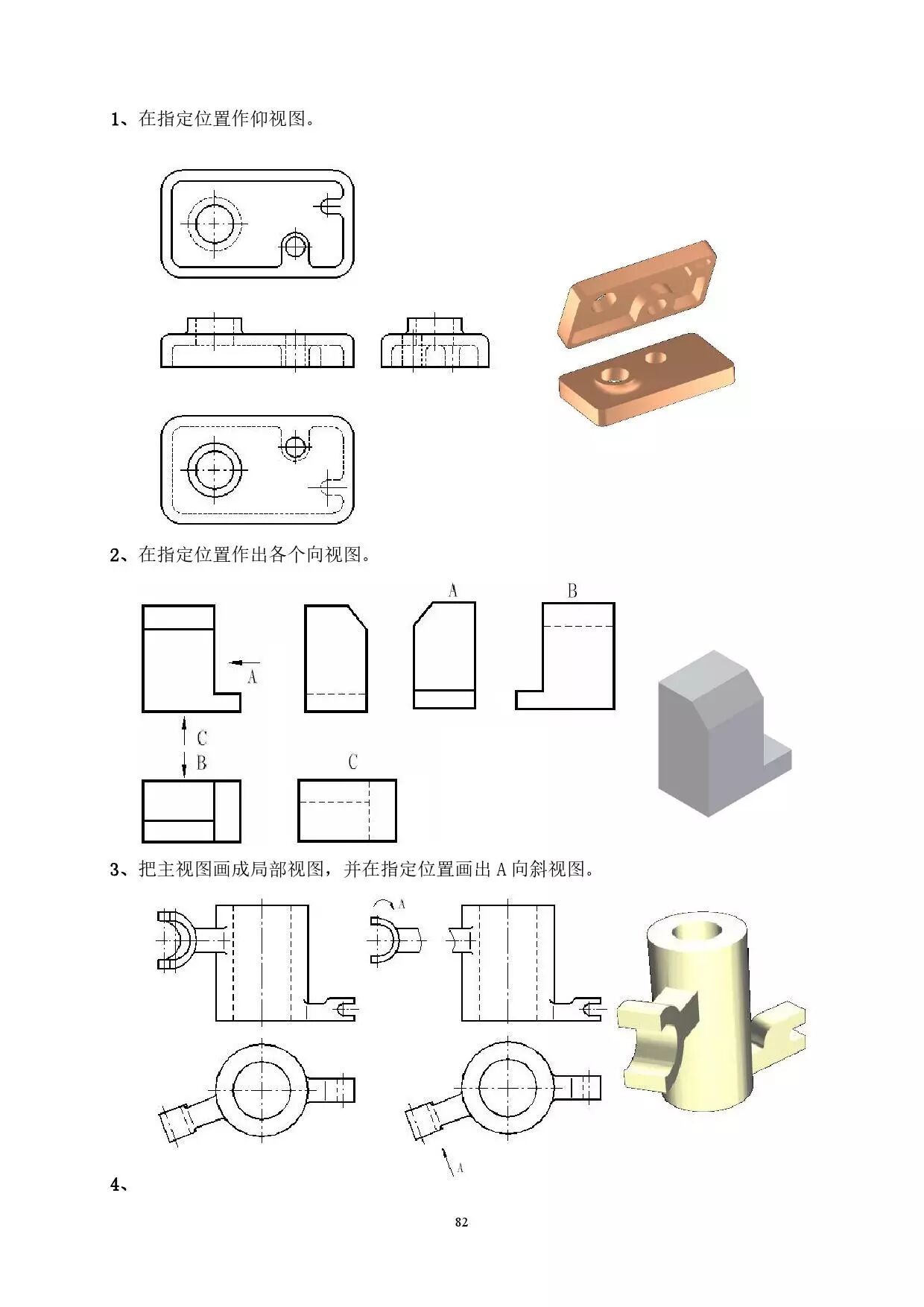 1、在指定位置作仰视图。

2、在指定位置作出各个向视图。

A

B

A

C

B

C

3、把主视图画成局部视图，并在指定位置画出 A 向斜视图。

A

A

4、

82