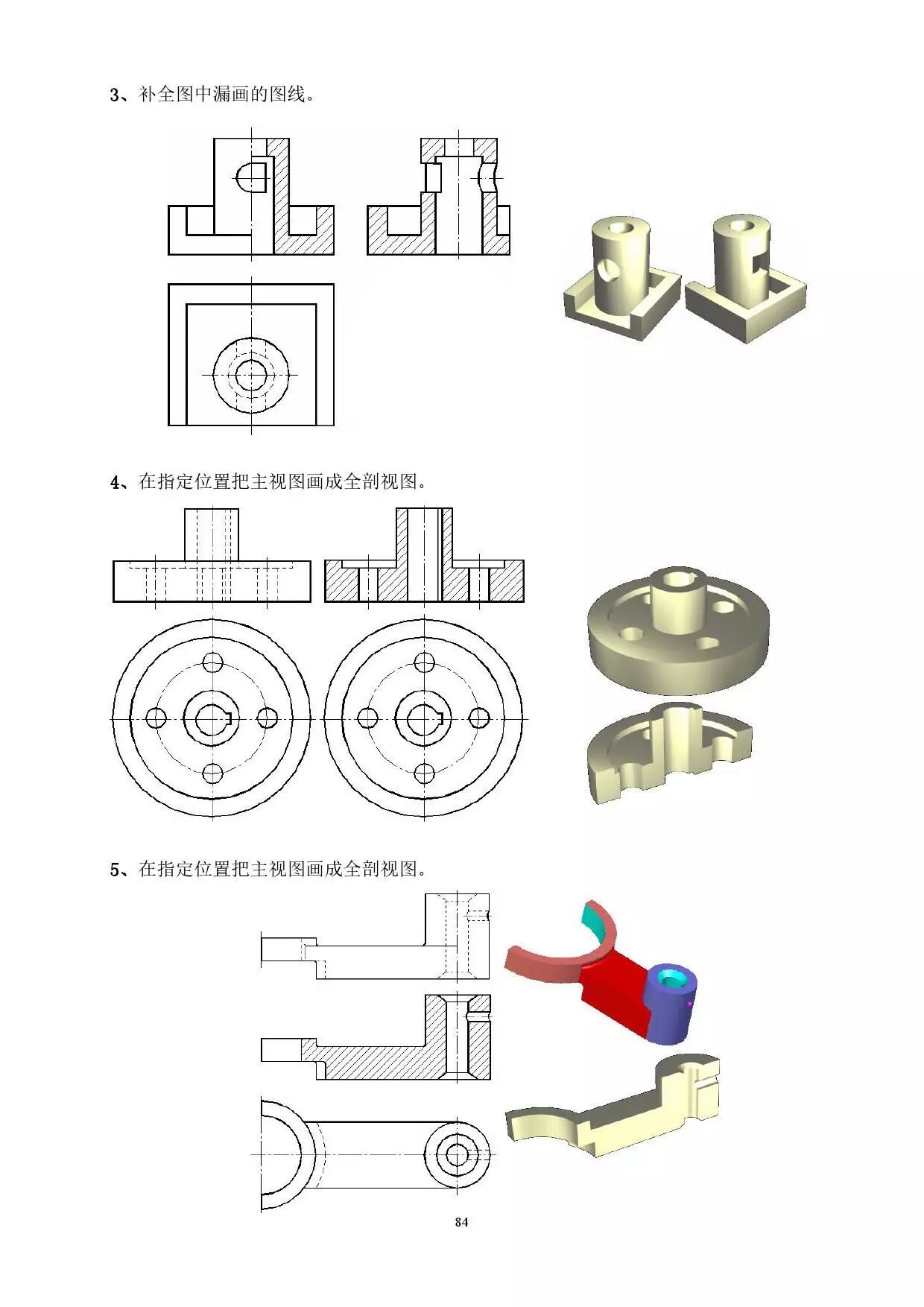 3、补全图中漏画的图线。

4、在指定位置把主视图画成全剖视图。

5、在指定位置把主视图画成全剖视图。

84