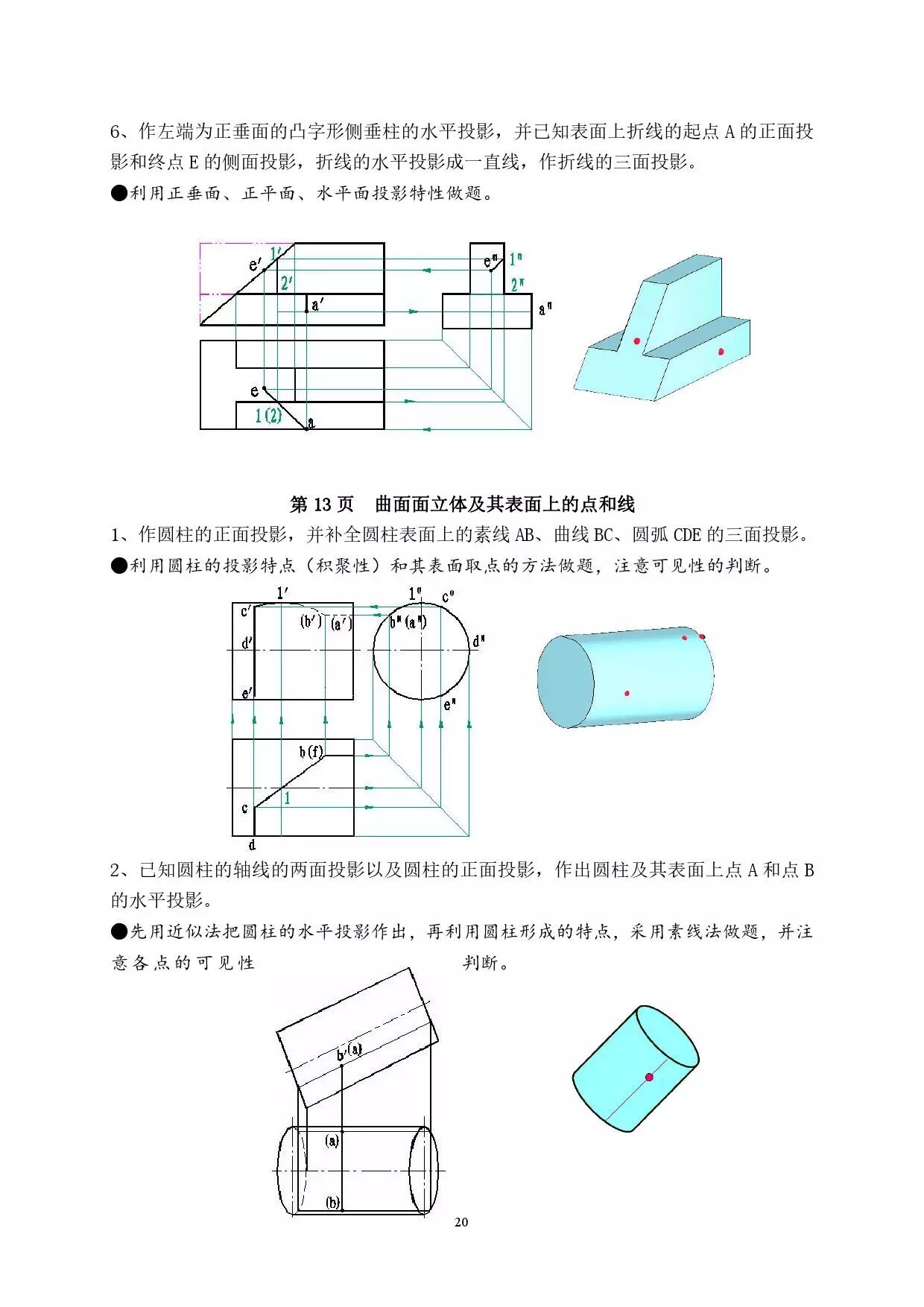 6、作左端为正垂面的凸字形侧垂柱的水平投影，并已知表面上折线的起点 A 的正面投影和终点 E 的侧面投影，折线的水平投影成一直线，作折线的三面投影。

●利用正垂面、正平面、水平面投影特性做题。

e′ 1′ 2′ a′ e″ 1″ 2″ a″ e 1(2) a

第 13 页　曲面面立体及其表面上的点和线

1、作圆柱的正面投影，并补全圆柱表面上的素线 AB、曲线 BC、圆弧 CDE 的三面投影。

●利用圆柱的投影特点（积聚性）和其表面取点的方法做题，注意可见性的判断。

1′ c′ (b′) (a′) d′ e′ 1″ c″ b″(a″) d″ e″ b(f) c 1 d

2、已知圆柱的轴线的两面投影以及圆柱的正面投影，作出圆柱及其表面上点 A 和点 B 的水平投影。

●先用近似法把圆柱的水平投影作出，再利用圆柱形成的特点，采用素线法做题，并注意各点的可见性　判断。

b′(a) (a) (b)

20