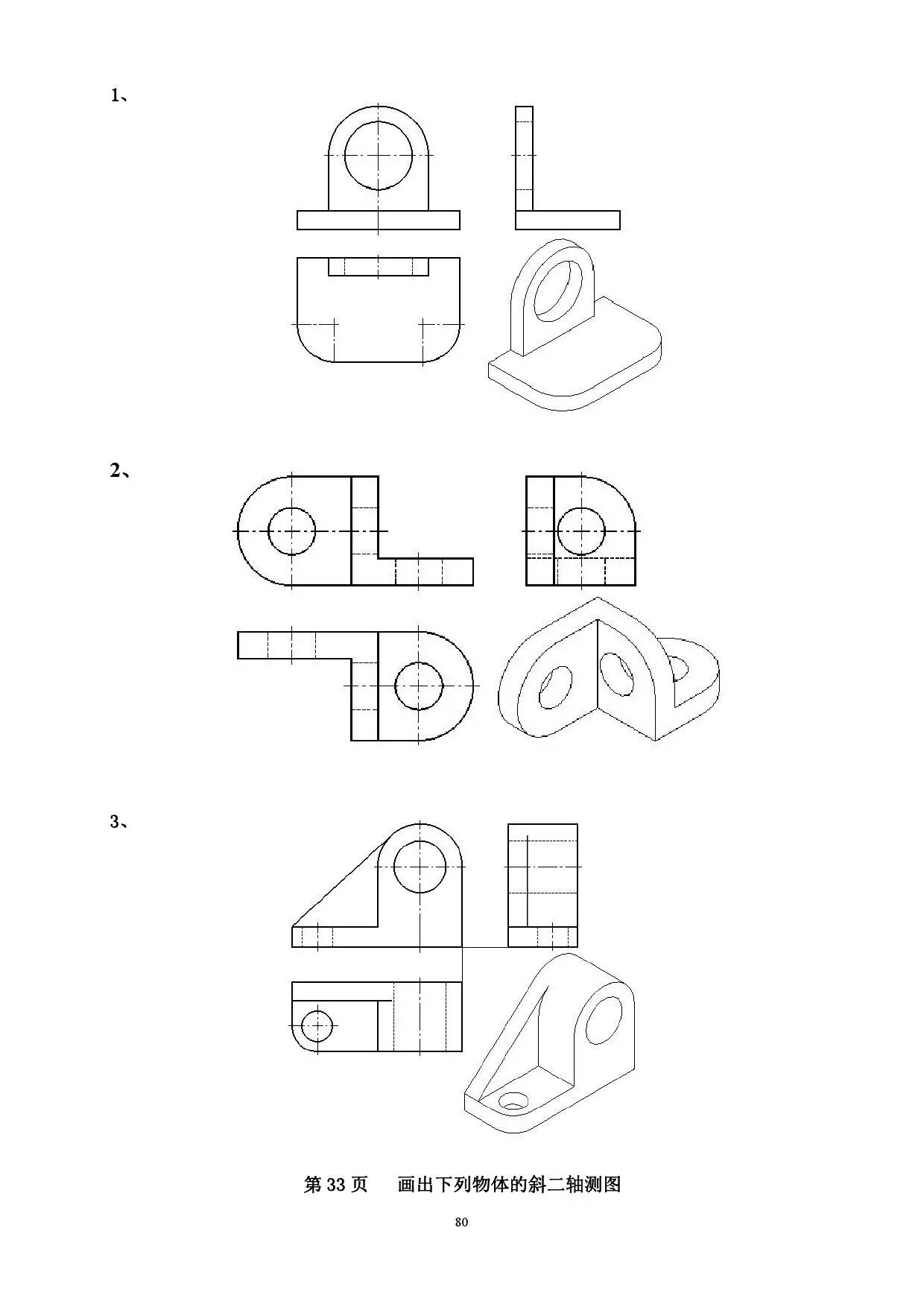 1、

2、

3、

第 33 页　画出下列物体的斜二轴测图

80