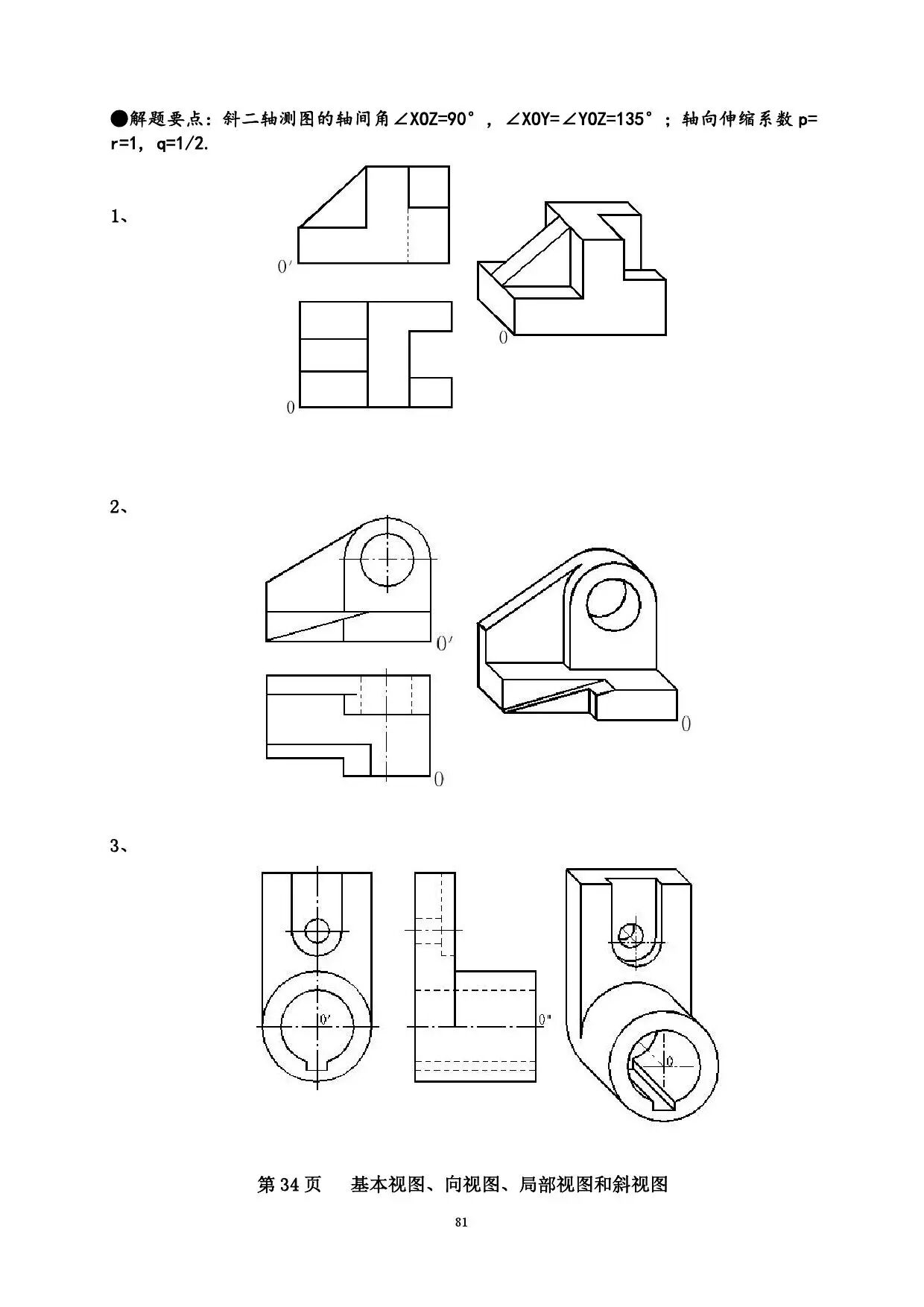 ●解题要点：斜二轴测图的轴间角∠XOZ=90°，∠XOY=∠YOZ=135°；轴向伸缩系数 p=r=1，q=1/2.

1、

0′

0

0

2、

0′

0

0

3、

0′

0″

0

第 34 页　基本视图、向视图、局部视图和斜视图

81