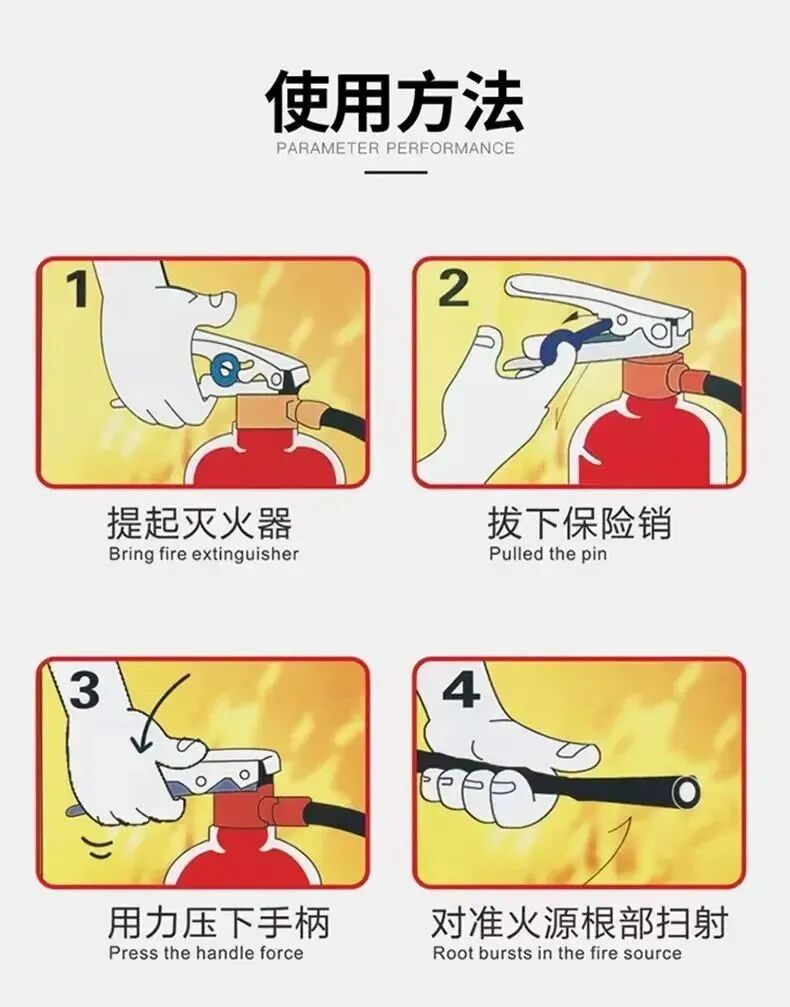 使用方法
PARAMETER PERFORMANCE

1
提起灭火器
Bring fire extinguisher

2
拔下保险销
Pulled the pin

3
用力压下手柄
Press the handle force

4
对准火源根部扫射
Root bursts in the fire source