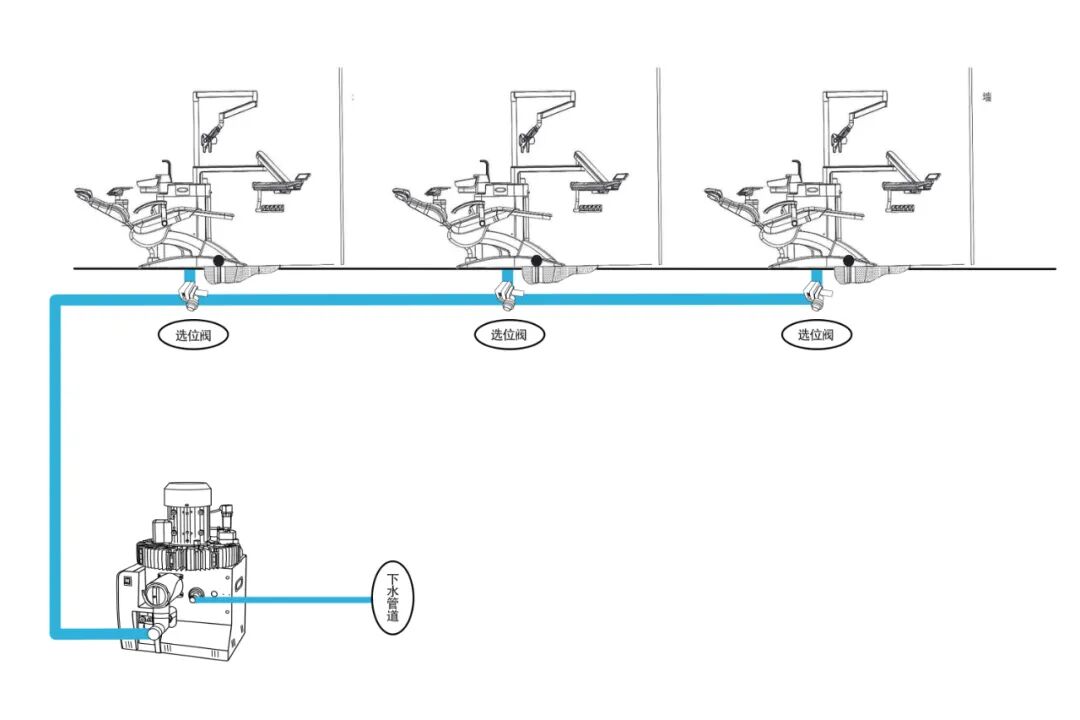 墙

选位阀

选位阀

选位阀

下水管道