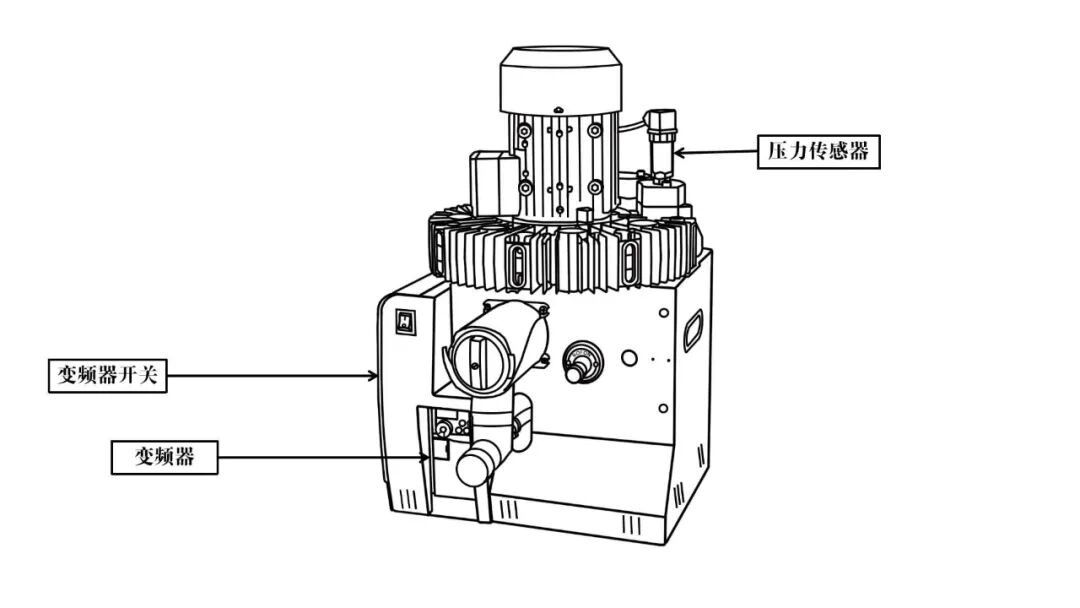 压力传感器

变频器开关

变频器