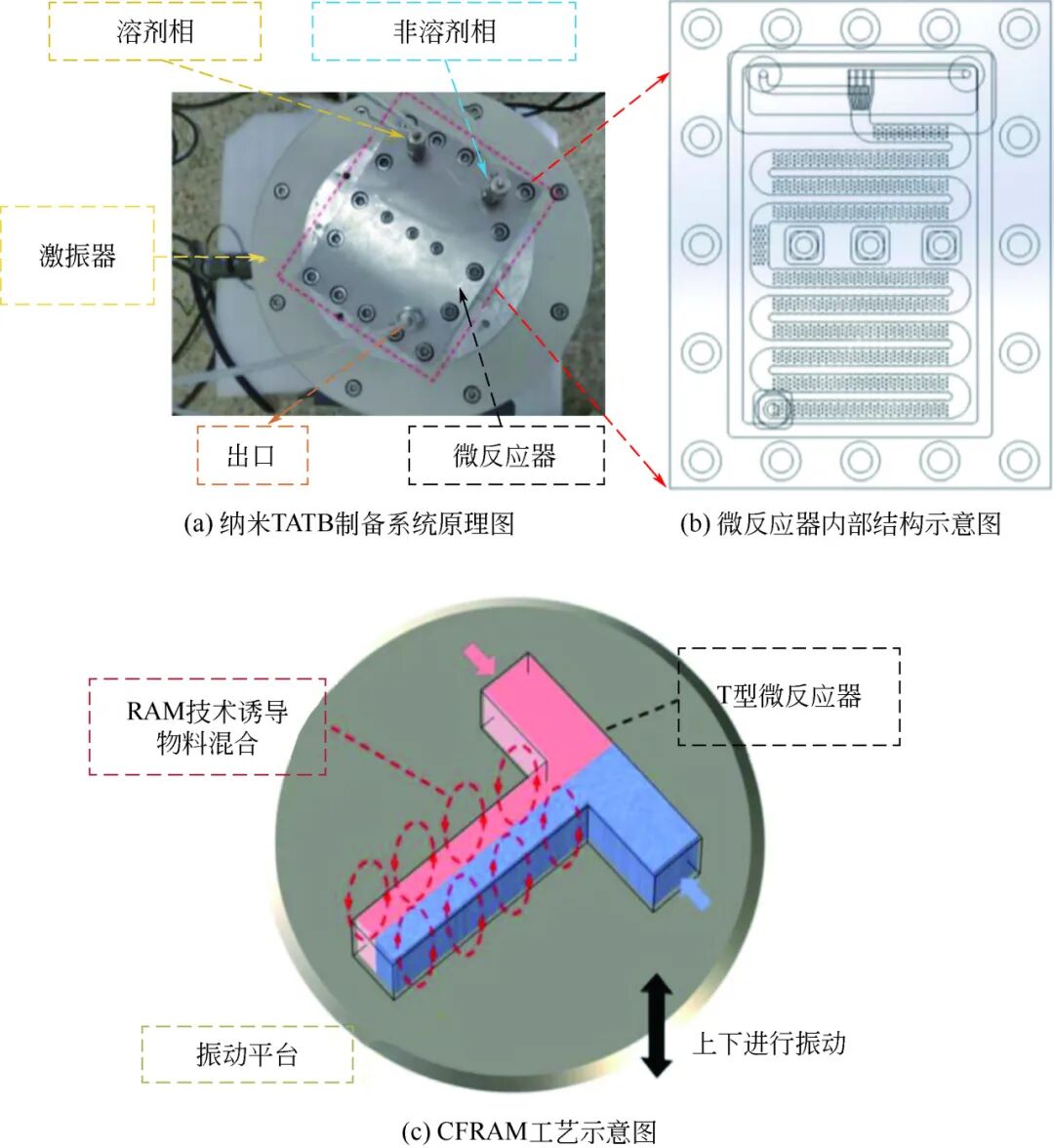 溶剂相

非溶剂相

激振器

出口

微反应器

(a) 纳米TATB制备系统原理图

(b) 微反应器内部结构示意图

RAM技术诱导物料混合

T型微反应器

振动平台

上下进行振动

(c) CFRAM工艺示意图