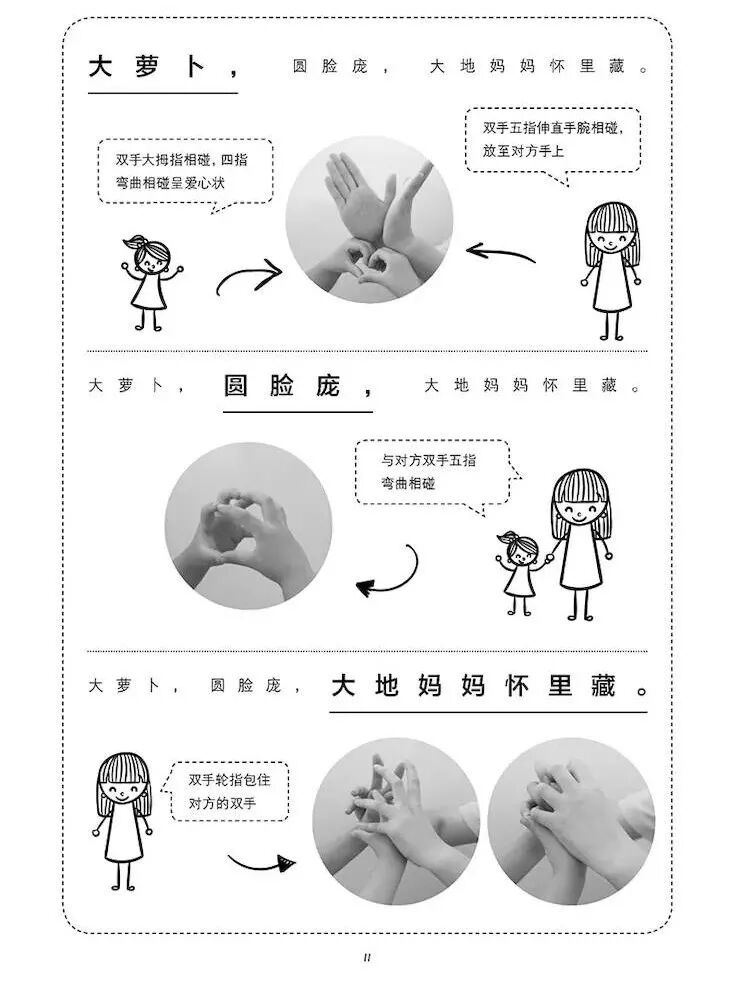 大萝卜，圆脸庞，大地妈妈怀里藏。

双手大拇指相碰，四指弯曲相碰呈爱心状

双手五指伸直手腕相碰，放至对方手上

大萝卜，圆脸庞，大地妈妈怀里藏。

与对方双手五指弯曲相碰

大萝卜，圆脸庞，大地妈妈怀里藏。

双手轮指包住对方的双手

11