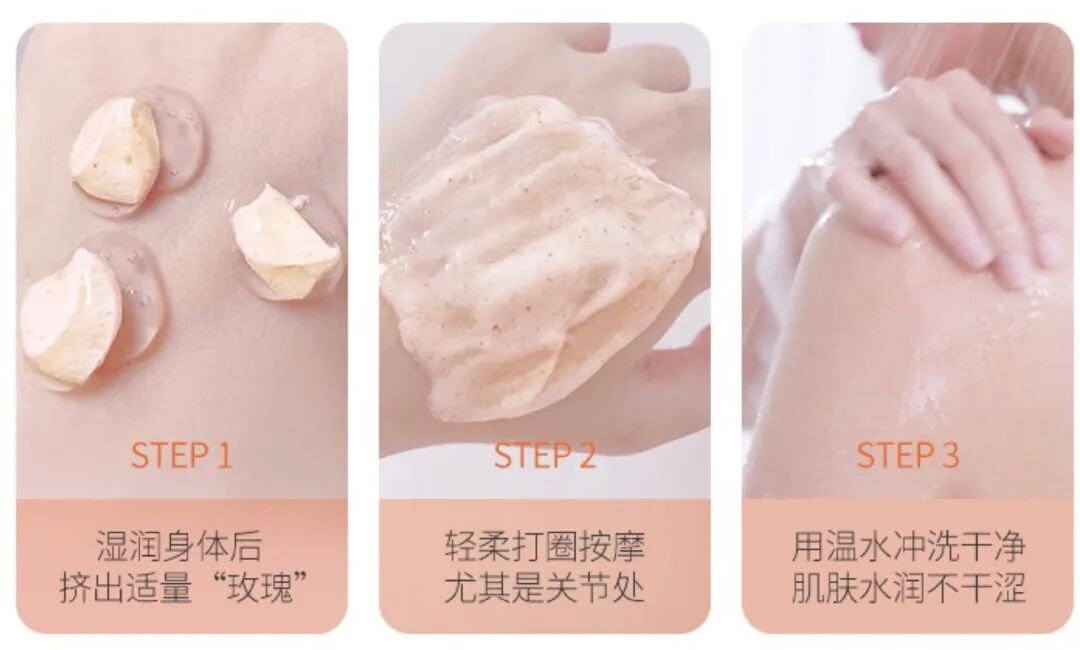 STEP 1

湿润身体后
挤出适量“玫瑰”

STEP 2

轻柔打圈按摩
尤其是关节处

STEP 3

用温水冲洗干净
肌肤水润不干涩