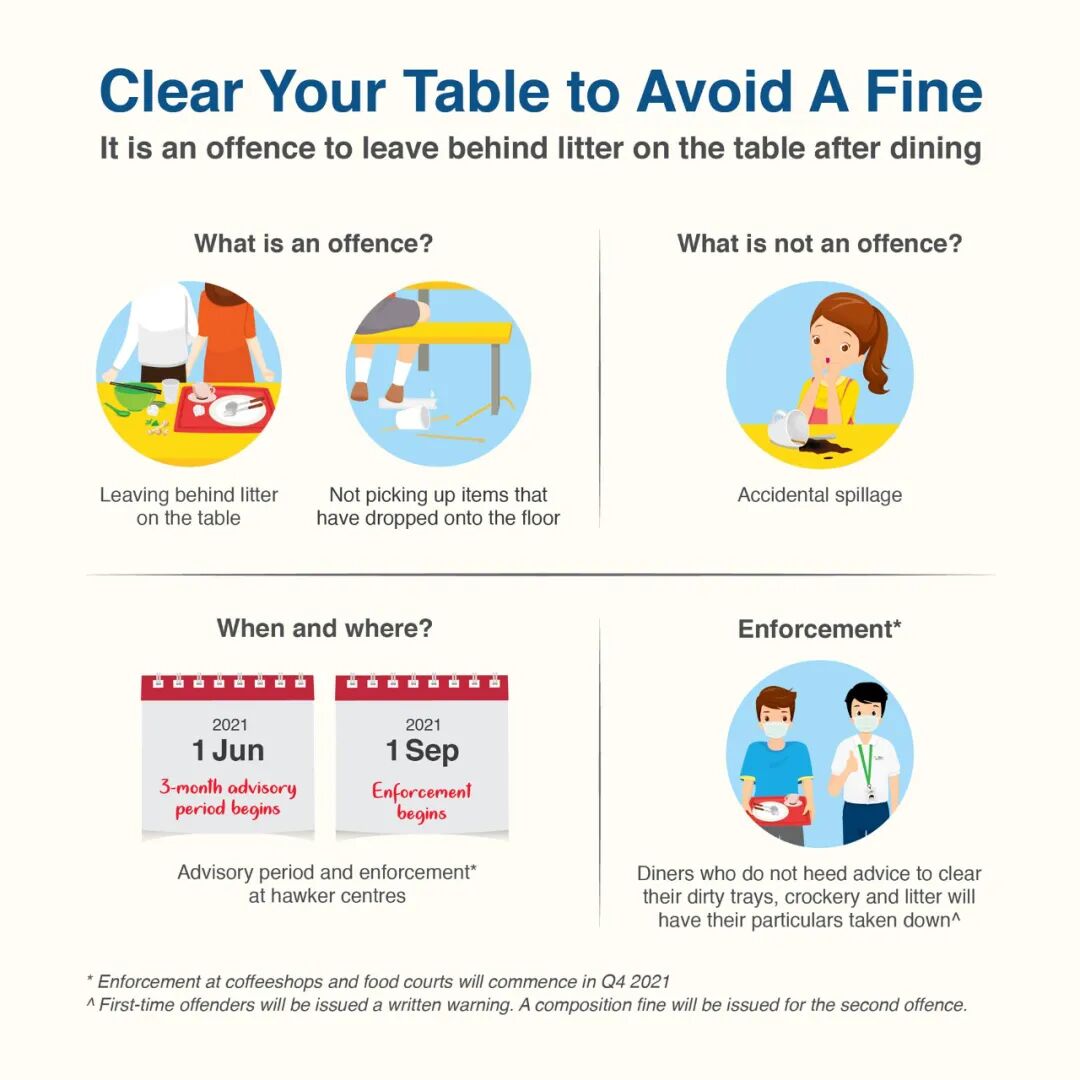 Clear Your Table to Avoid A Fine

It is an offence to leave behind litter on the table after dining

What is an offence?

Leaving behind litter on the table

Not picking up items that have dropped onto the floor

What is not an offence?

Accidental spillage

When and where?

2021
1 Jun
3-month advisory period begins

2021
1 Sep
Enforcement begins

Advisory period and enforcement* at hawker centres

Enforcement*

Diners who do not heed advice to clear their dirty trays, crockery and litter will have their particulars taken down^

* Enforcement at coffeeshops and food courts will commence in Q4 2021
^ First-time offenders will be issued a written warning. A composition fine will be issued for the second offence.