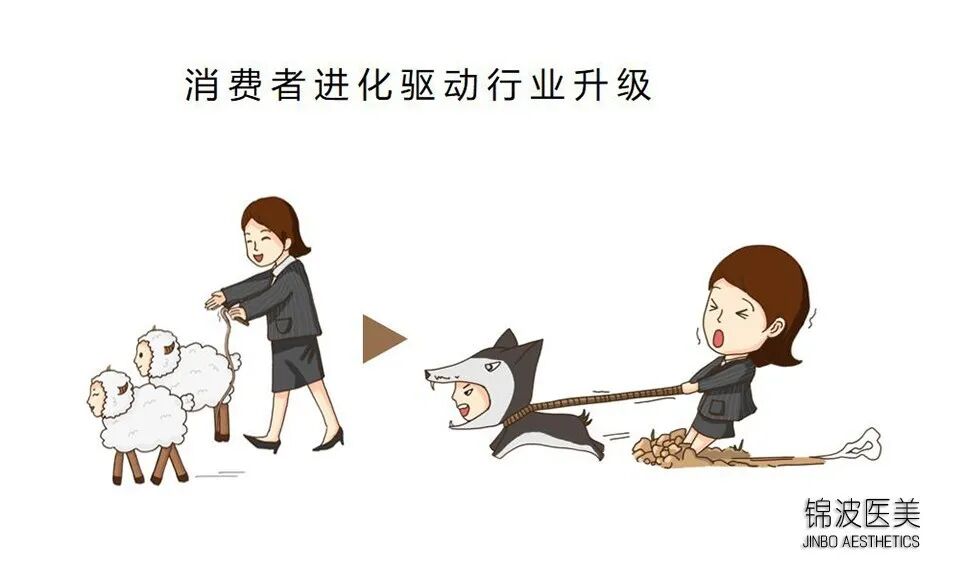 消费者进化驱动行业升级

锦波医美
JINBO AESTHETICS