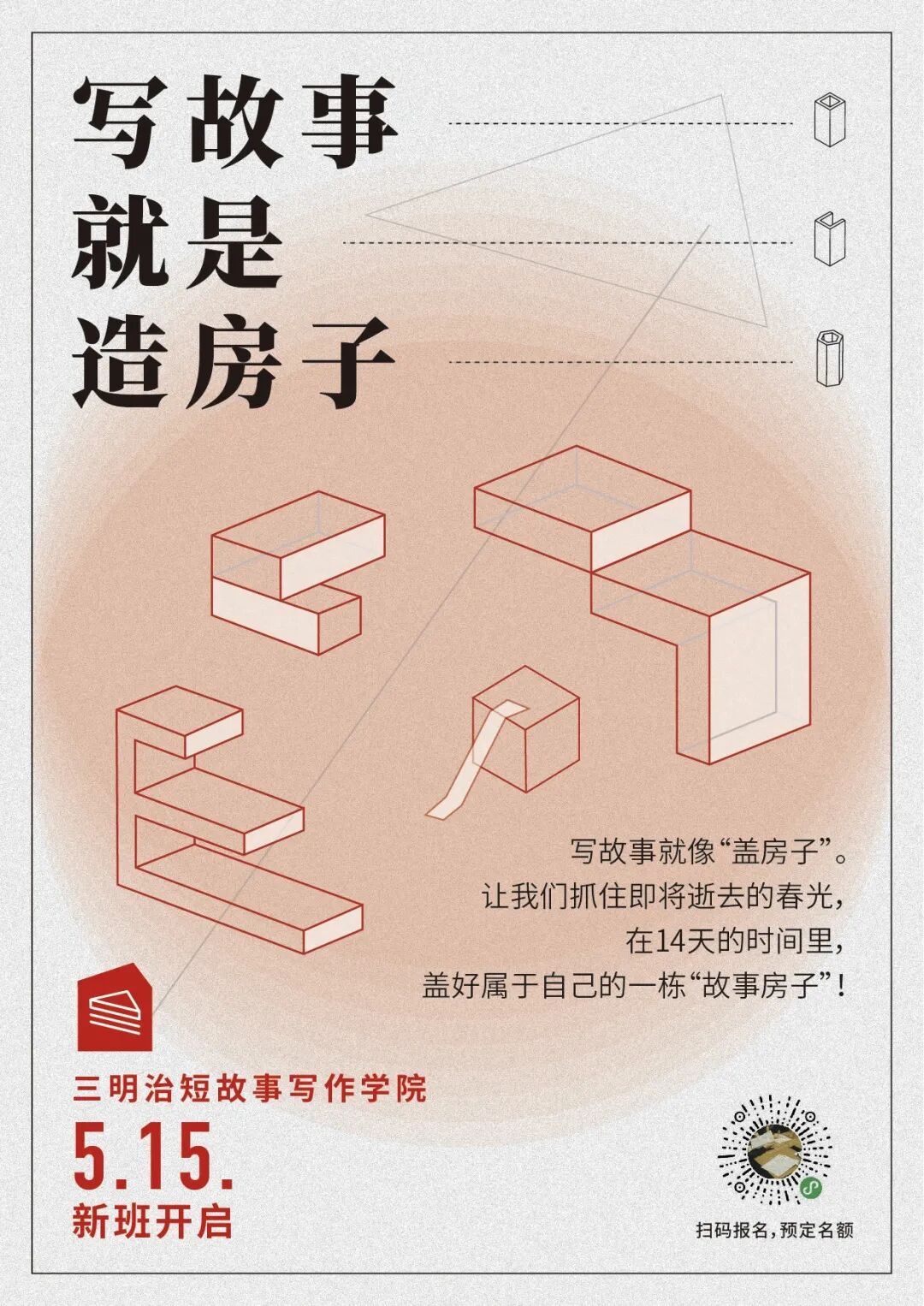 写故事
就是
造房子

写故事就像“盖房子”。
让我们抓住即将逝去的春光，
在14天的时间里，
盖好属于自己的一栋“故事房子”！

三明治短故事写作学院
5.15.
新班开启

扫码报名，预定名额