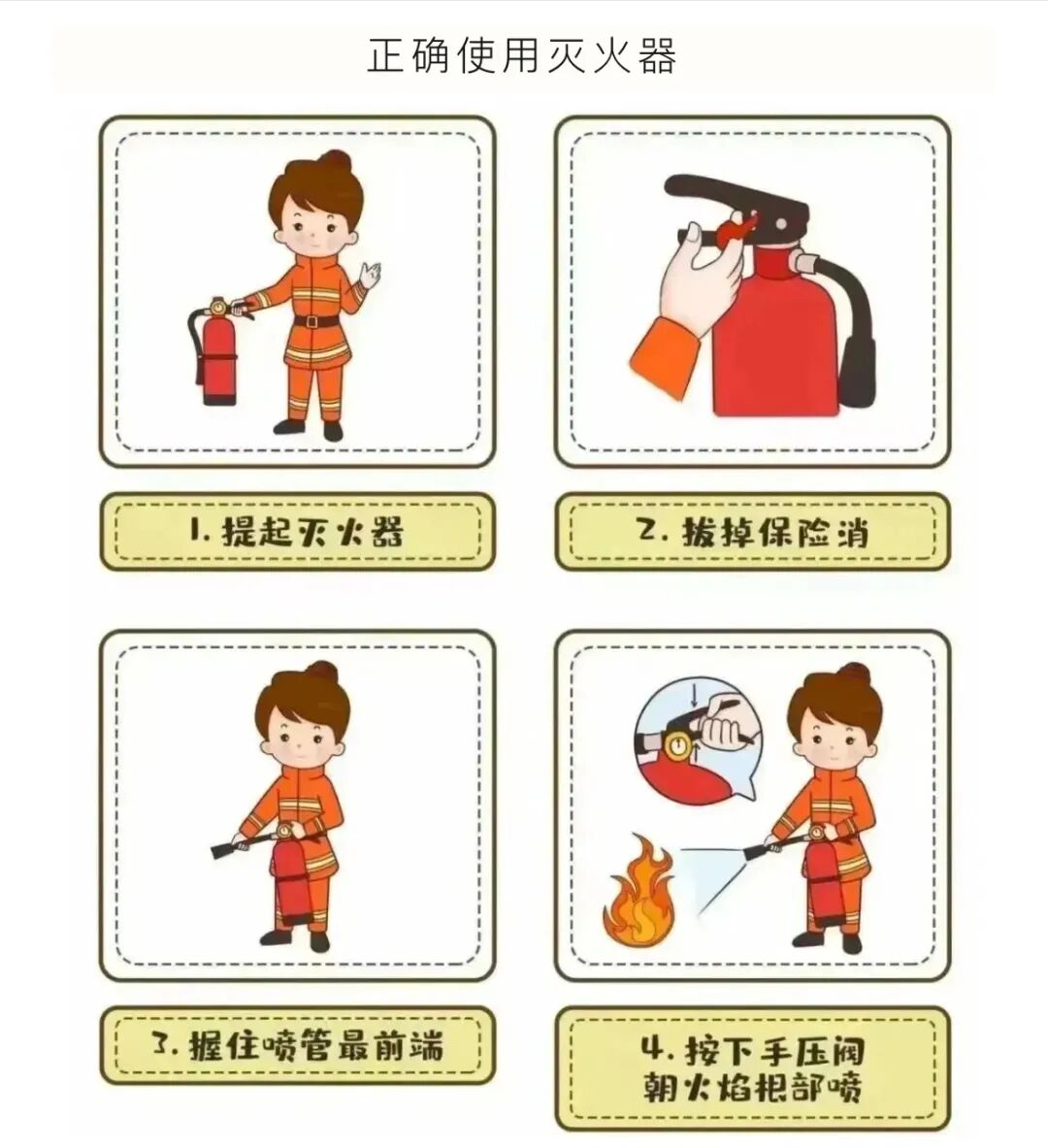 正确使用灭火器

1. 提起灭火器

2. 拔掉保险消

3. 握住喷管最前端

4. 按下手压阀
朝火焰根部喷