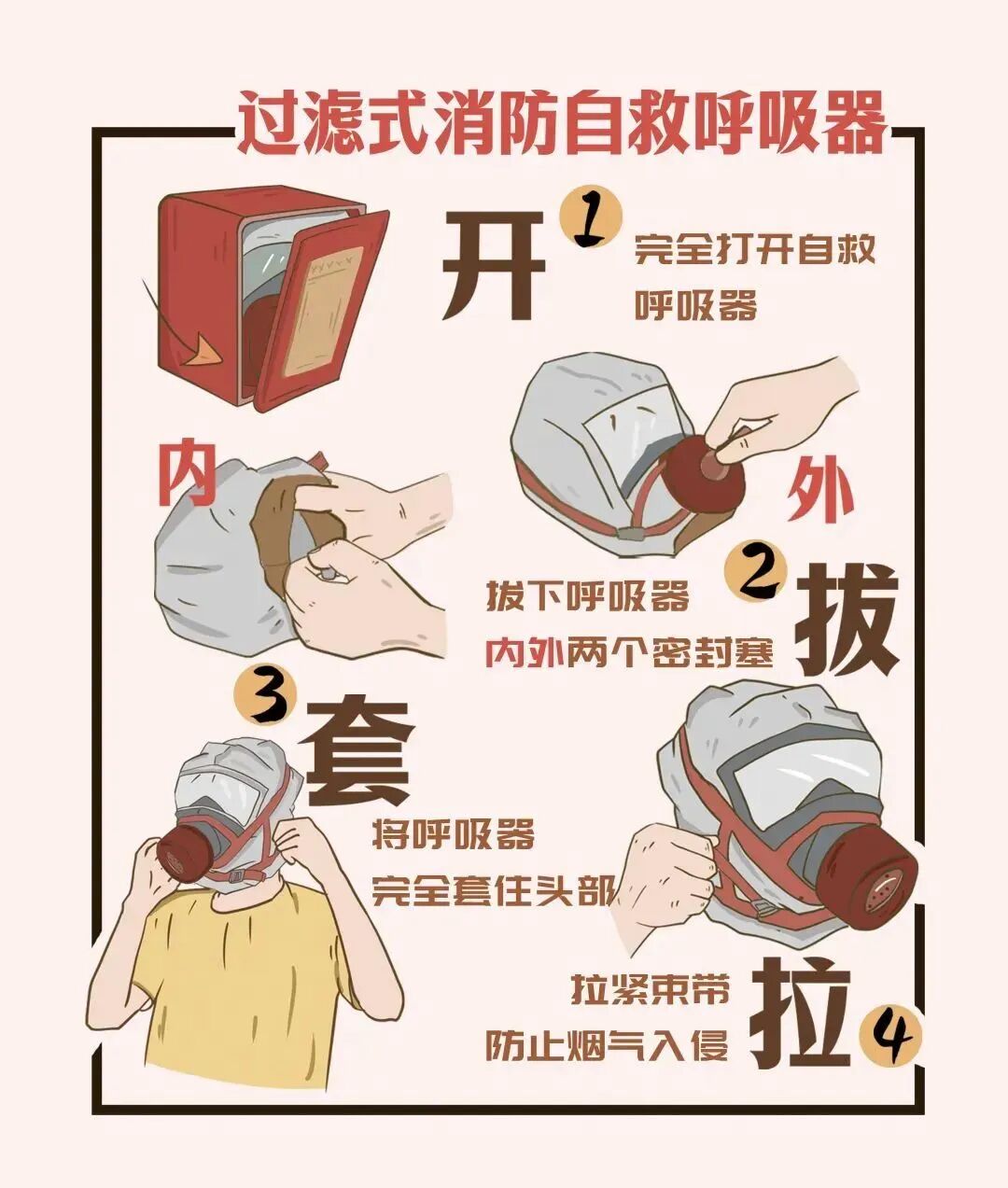 过滤式消防自救呼吸器

开 1 完全打开自救呼吸器

内

外

2 拔 拔下呼吸器内外两个密封塞

3 套 将呼吸器完全套住头部

拉紧束带防止烟气入侵 拉 4