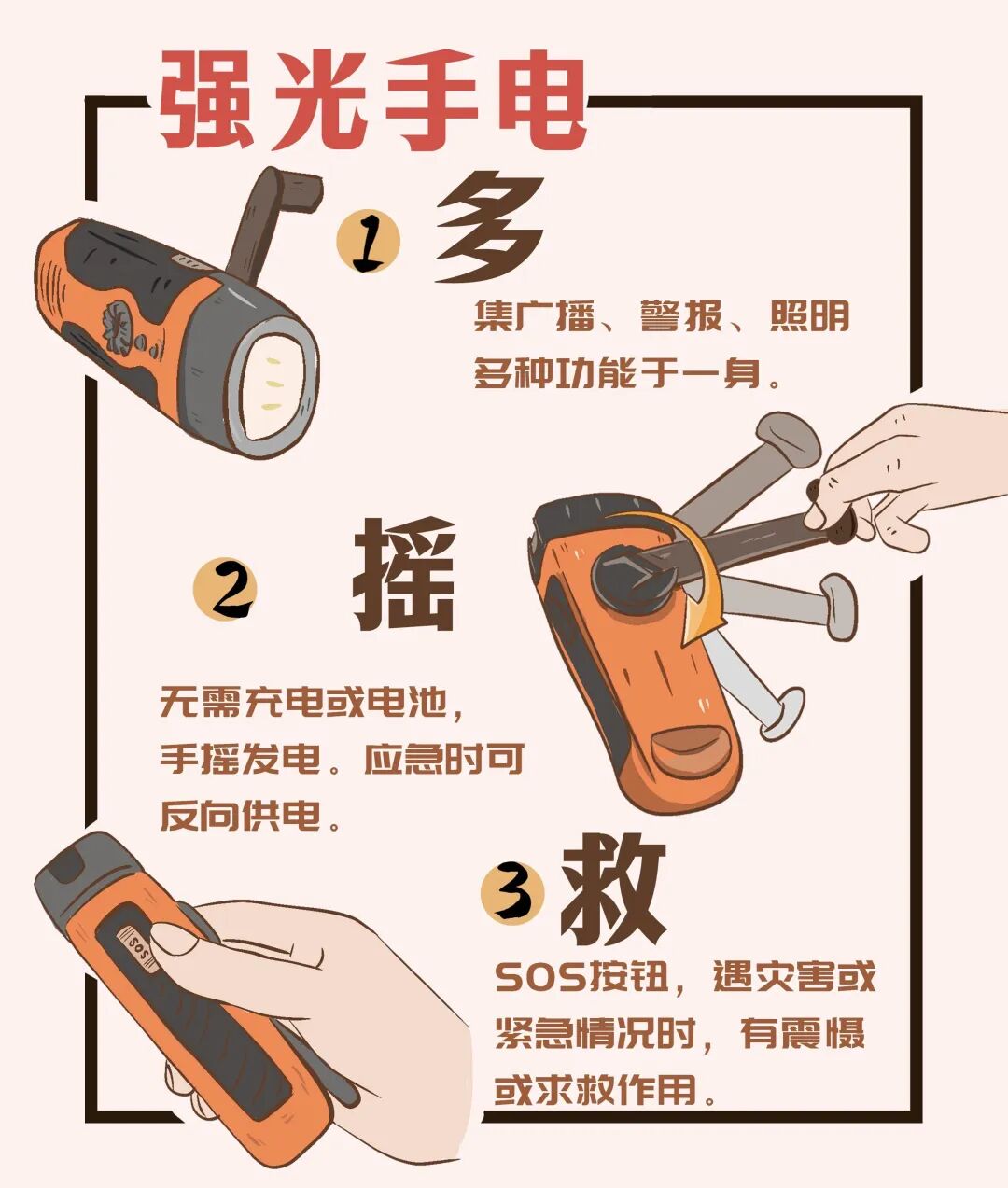 强光手电

1 多

集广播、警报、照明多种功能于一身。

2 摇

无需充电或电池，手摇发电。应急时可反向供电。

SOS

3 救

SOS按钮，遇灾害或紧急情况时，有震慑或求救作用。