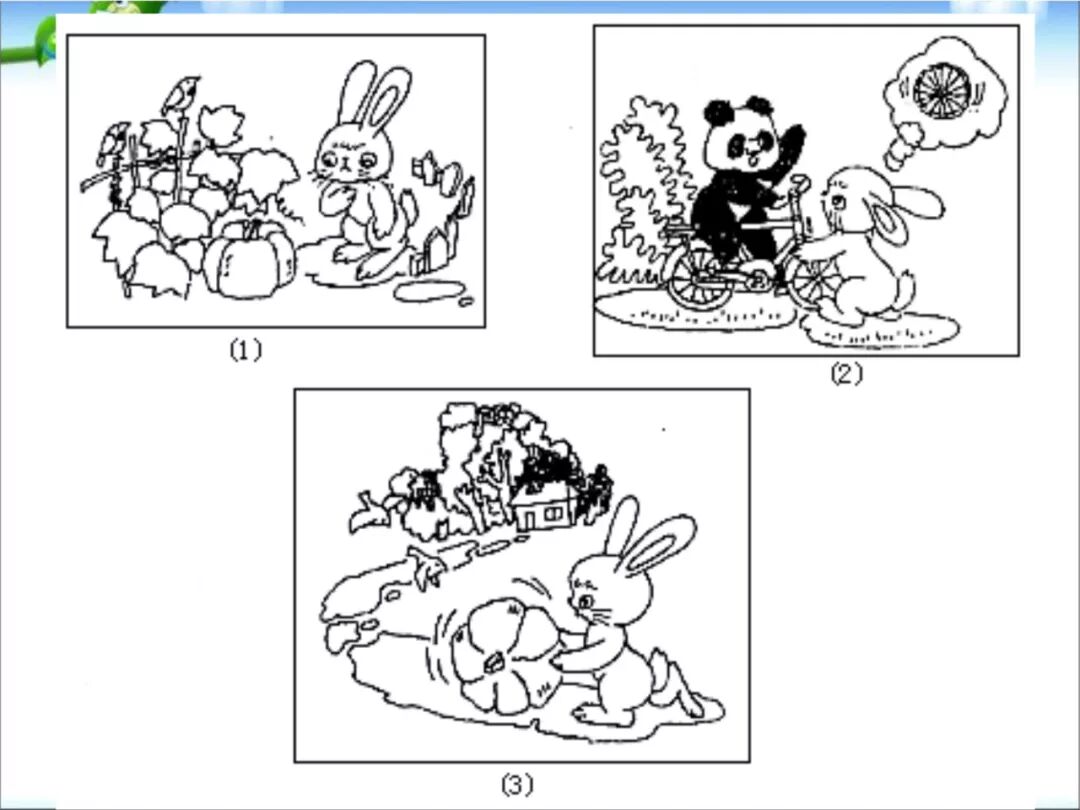 (1)

(2)

(3)