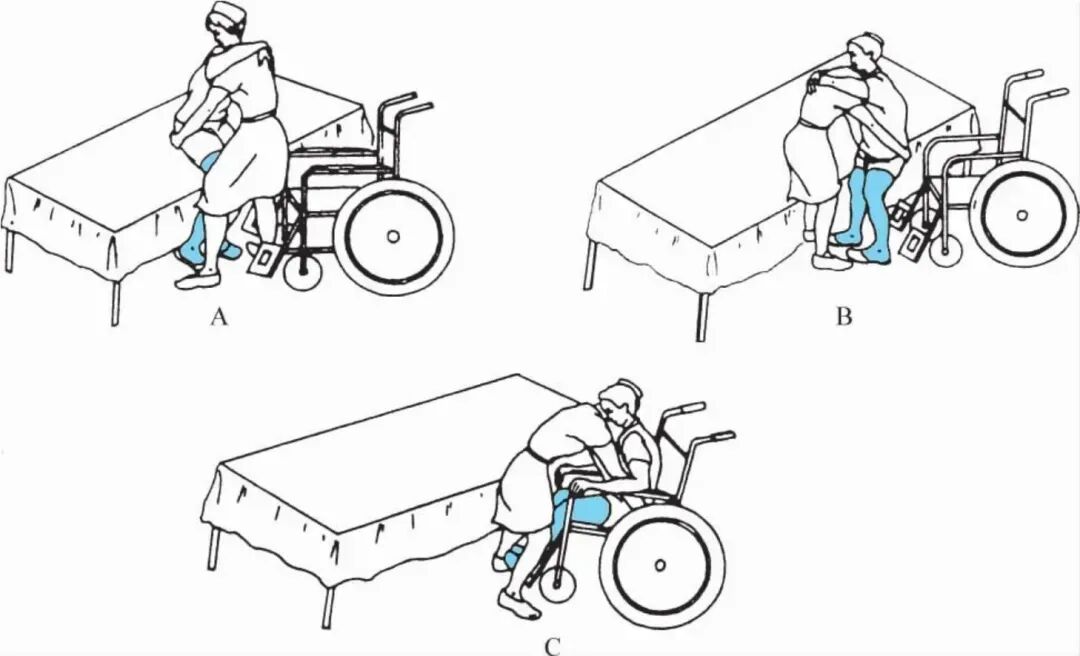 A

B

C