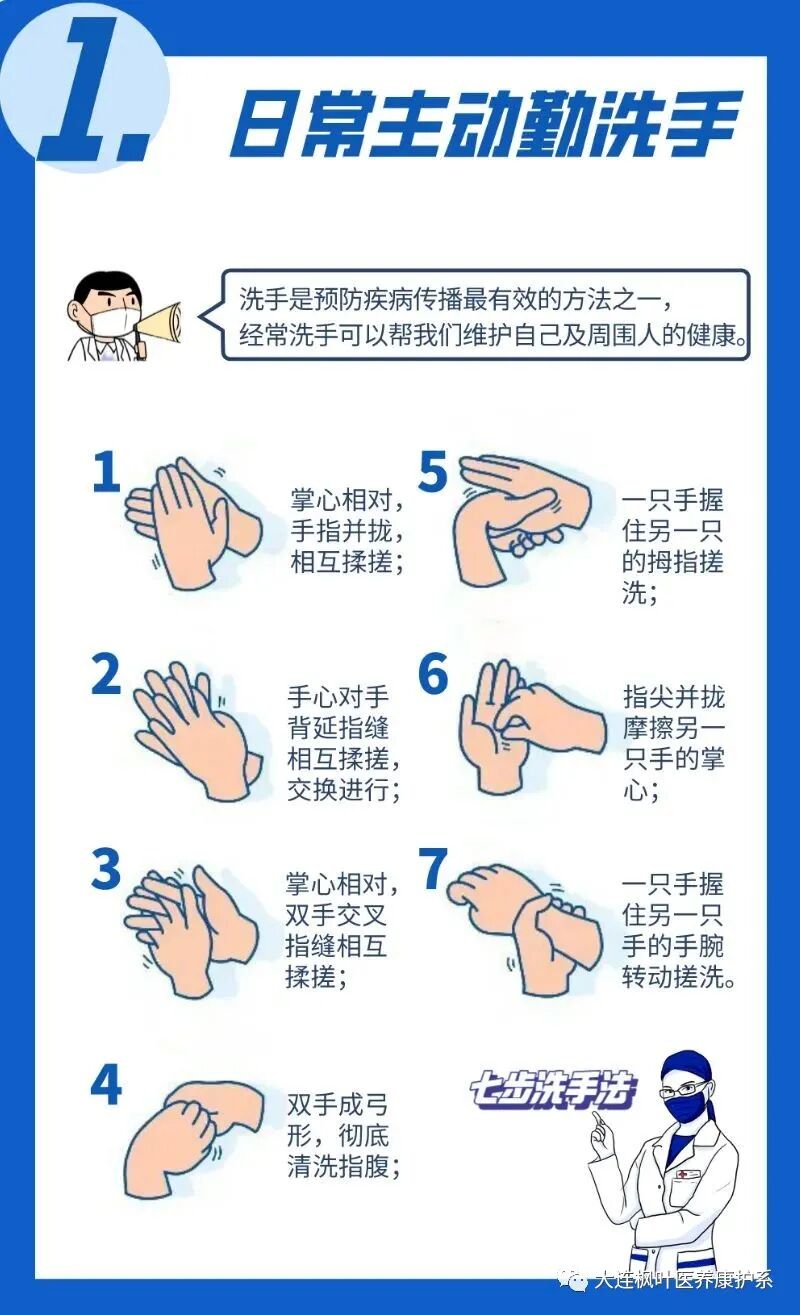 1. 日常主动勤洗手

洗手是预防疾病传播最有效的方法之一，经常洗手可以帮我们维护自己及周围人的健康。

1 掌心相对，手指并拢，相互揉搓；

2 手心对手背延指缝相互揉搓，交换进行；

3 掌心相对，双手交叉指缝相互揉搓；

4 双手成弓形，彻底清洗指腹；

5 一只手握住另一只的拇指搓洗；

6 指尖并拢摩擦另一只手的掌心；

7 一只手握住另一只手的手腕转动搓洗。

七步洗手法

大连枫叶医养康护系