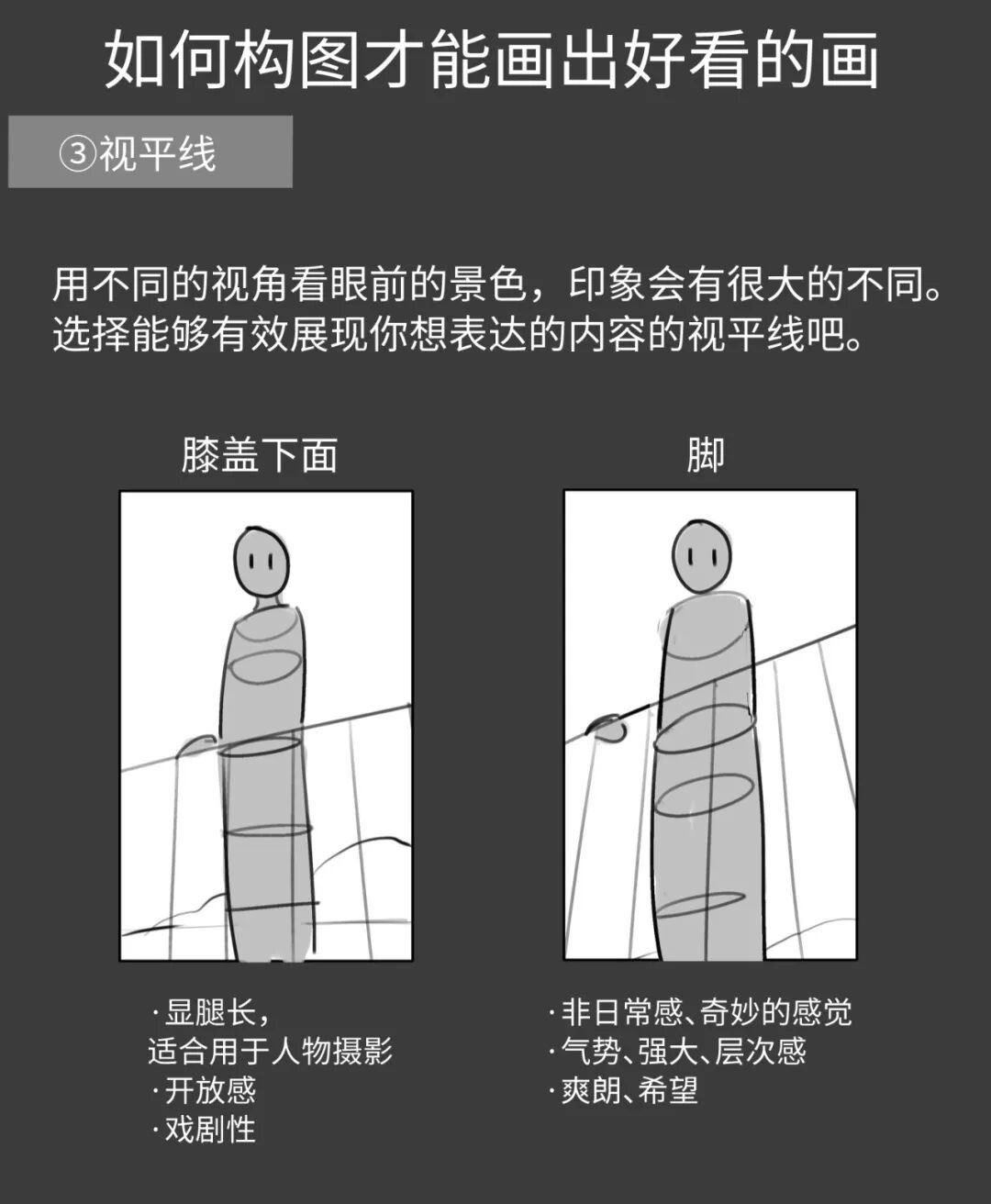 如何构图才能画出好看的画

③视平线

用不同的视角看眼前的景色，印象会有很大的不同。选择能够有效展现你想表达的内容的视平线吧。

膝盖下面

·显腿长，
适合用于人物摄影
·开放感
·戏剧性

脚

·非日常感、奇妙的感觉
·气势、强大、层次感
·爽朗、希望