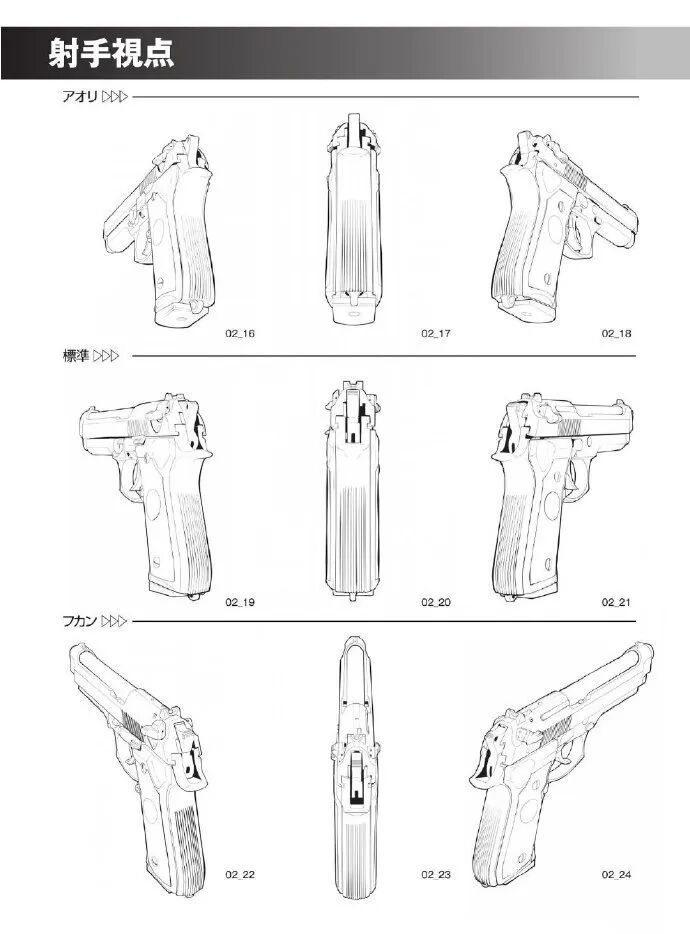 射手視点

アオリ ▷▷▷

02_16

02_17

02_18

標準 ▷▷▷

02_19

02_20

02_21

フカン ▷▷▷

02_22

02_23

02_24