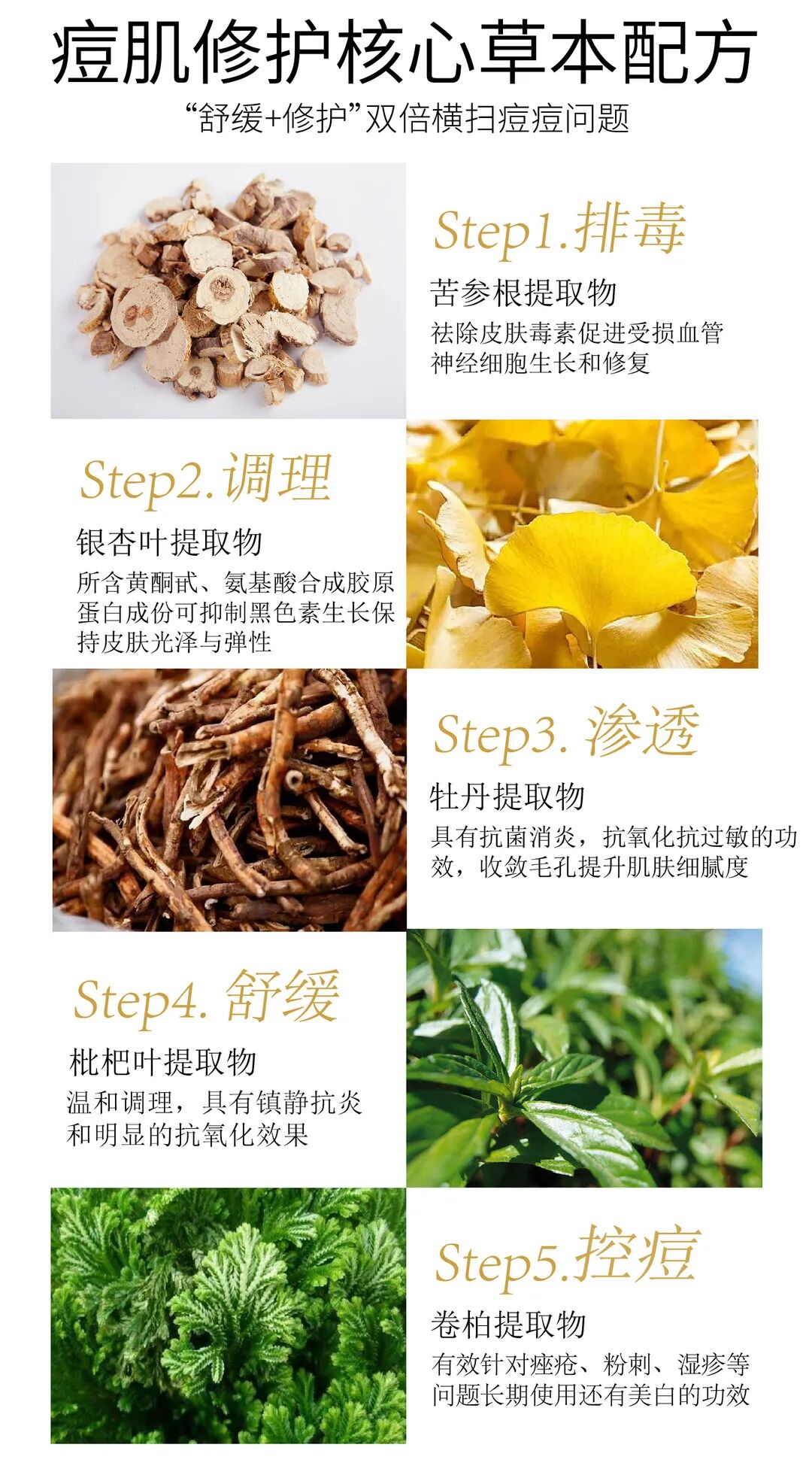 痘肌修护核心草本配方

“舒缓+修护”双倍横扫痘痘问题

Step1.排毒

苦参根提取物

祛除皮肤毒素促进受损血管神经细胞生长和修复

Step2.调理

银杏叶提取物

所含黄酮甙、氨基酸合成胶原蛋白成份可抑制黑色素生长保持皮肤光泽与弹性

Step3. 渗透

牡丹提取物

具有抗菌消炎，抗氧化抗过敏的功效，收敛毛孔提升肌肤细腻度

Step4. 舒缓

枇杷叶提取物

温和调理，具有镇静抗炎和明显的抗氧化效果

Step5.控痘

卷柏提取物

有效针对痤疮、粉刺、湿疹等问题长期使用还有美白的功效