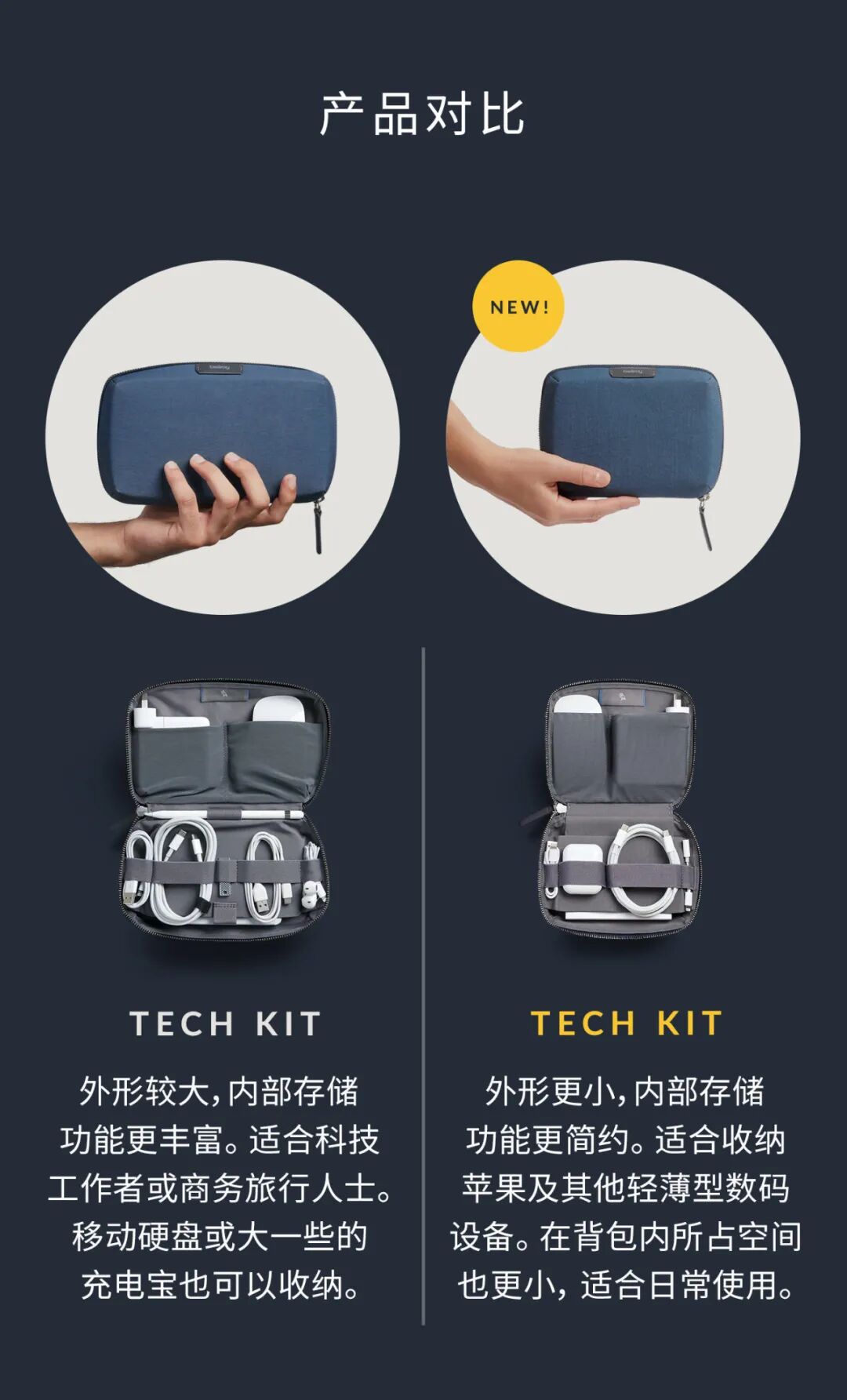 产品对比

NEW!

TECH KIT

外形较大，内部存储功能更丰富。适合科技工作者或商务旅行人士。移动硬盘或大一些的充电宝也可以收纳。

TECH KIT

外形更小，内部存储功能更简约。适合收纳苹果及其他轻薄型数码设备。在背包内所占空间也更小，适合日常使用。