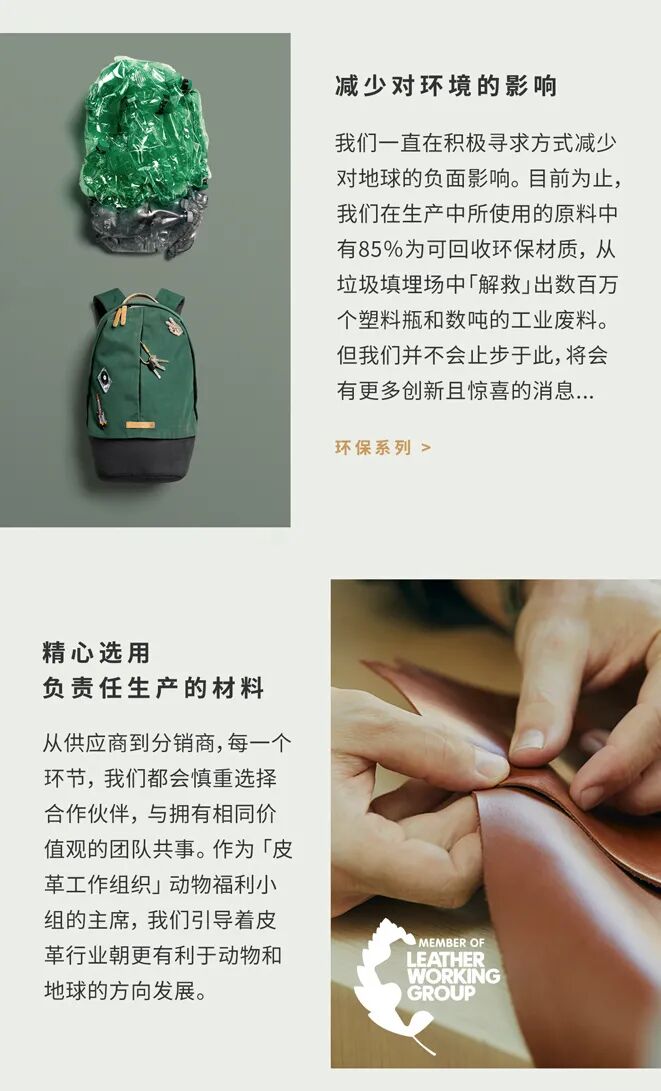 减少对环境的影响

我们一直在积极寻求方式减少对地球的负面影响。目前为止，我们在生产中所使用的原料中有85%为可回收环保材质，从垃圾填埋场中「解救」出数百万个塑料瓶和数吨的工业废料。但我们并不会止步于此，将会有更多创新且惊喜的消息...

环保系列 >

精心选用
负责任生产的材料

从供应商到分销商，每一个环节，我们都会慎重选择合作伙伴，与拥有相同价值观的团队共事。作为「皮革工作组织」动物福利小组的主席，我们引导着皮革行业朝更有利于动物和地球的方向发展。

MEMBER OF
LEATHER
WORKING
GROUP