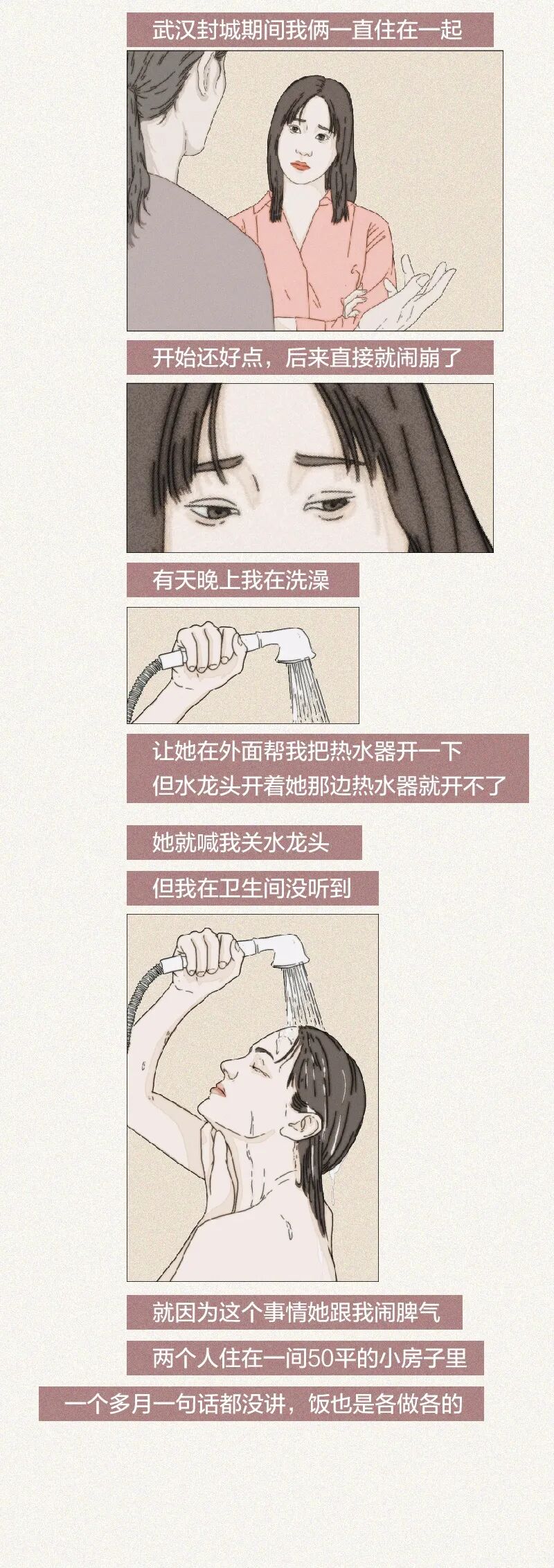 武汉封城期间我俩一直住在一起

开始还好点，后来直接就闹崩了

有天晚上我在洗澡

让她在外面帮我把热水器开一下
但水龙头开着她那边热水器就开不了

她就喊我关水龙头

但我在卫生间没听到

就因为这个事情她跟我闹脾气

两个人住在一间50平的小房子里

一个多月一句话都没讲，饭也是各做各的