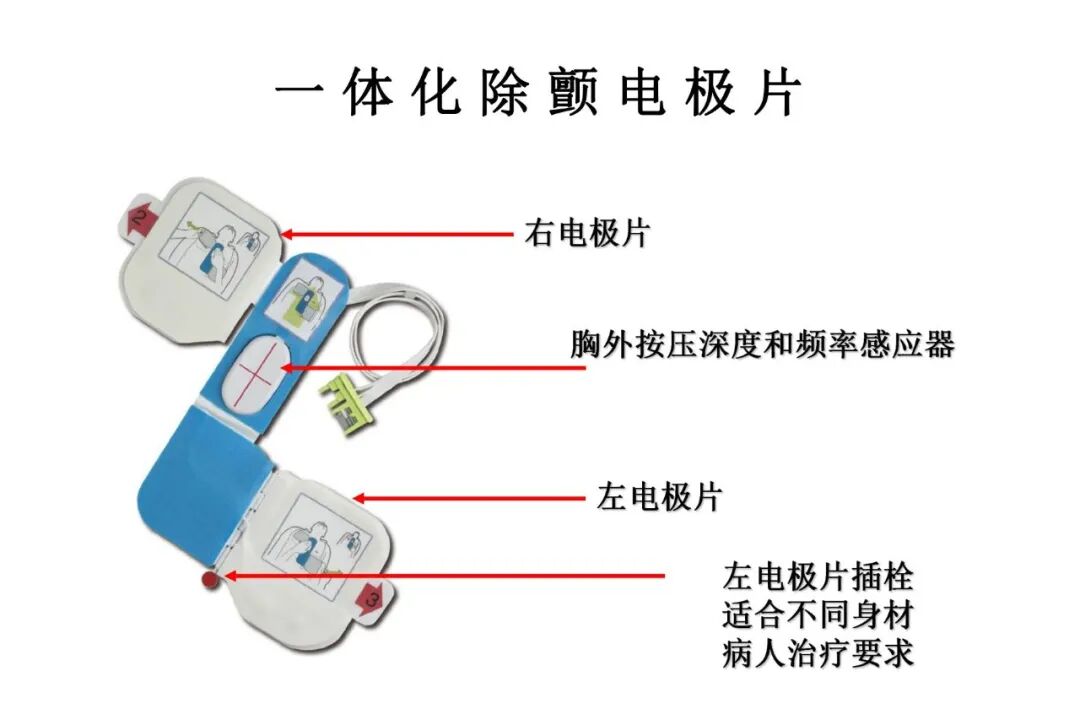 一体化除颤电极片

2

右电极片

胸外按压深度和频率感应器

左电极片

3

左电极片插栓
适合不同身材
病人治疗要求