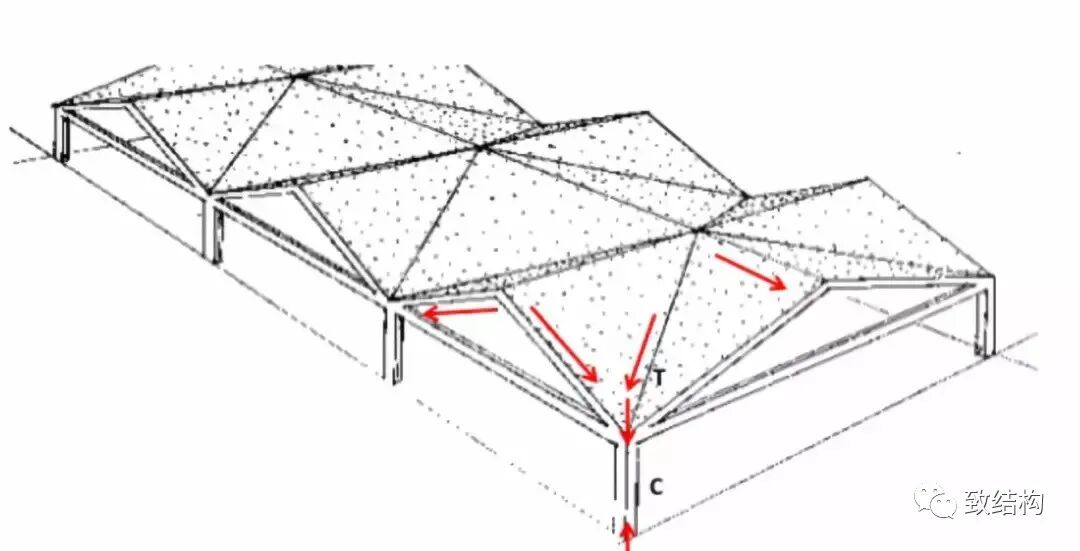 T
C
致结构