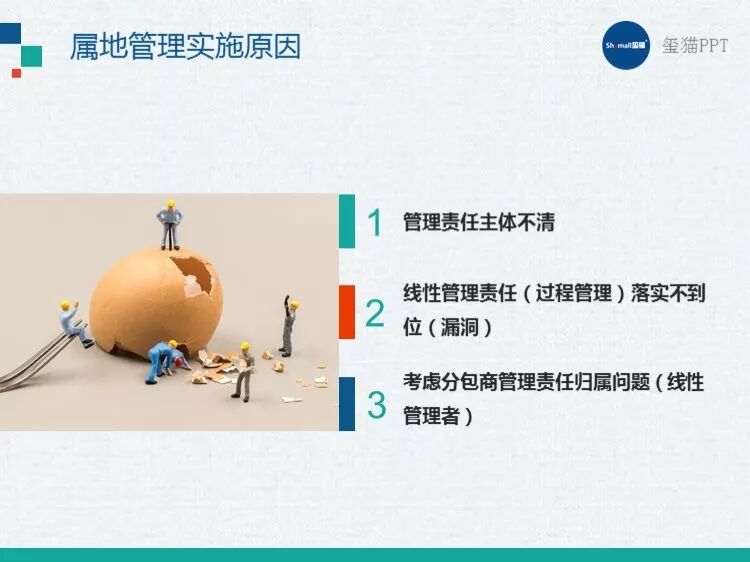 属地管理实施原因

Shimall玺猫 玺猫PPT

1 管理责任主体不清

2 线性管理责任（过程管理）落实不到位（漏洞）

3 考虑分包商管理责任归属问题（线性管理者）