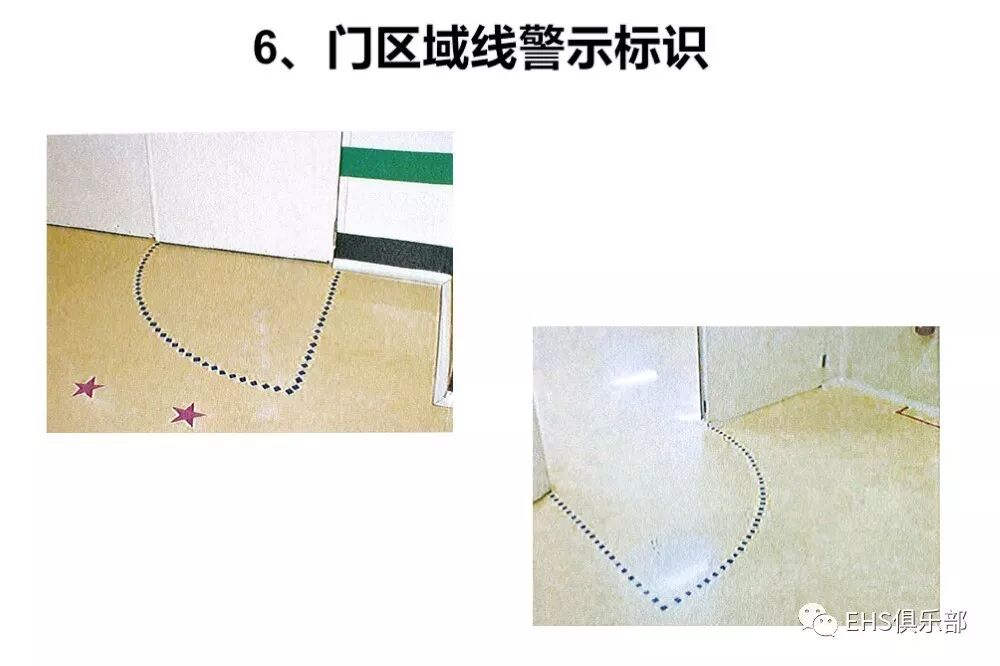 6、门区域线警示标识

EHS俱乐部