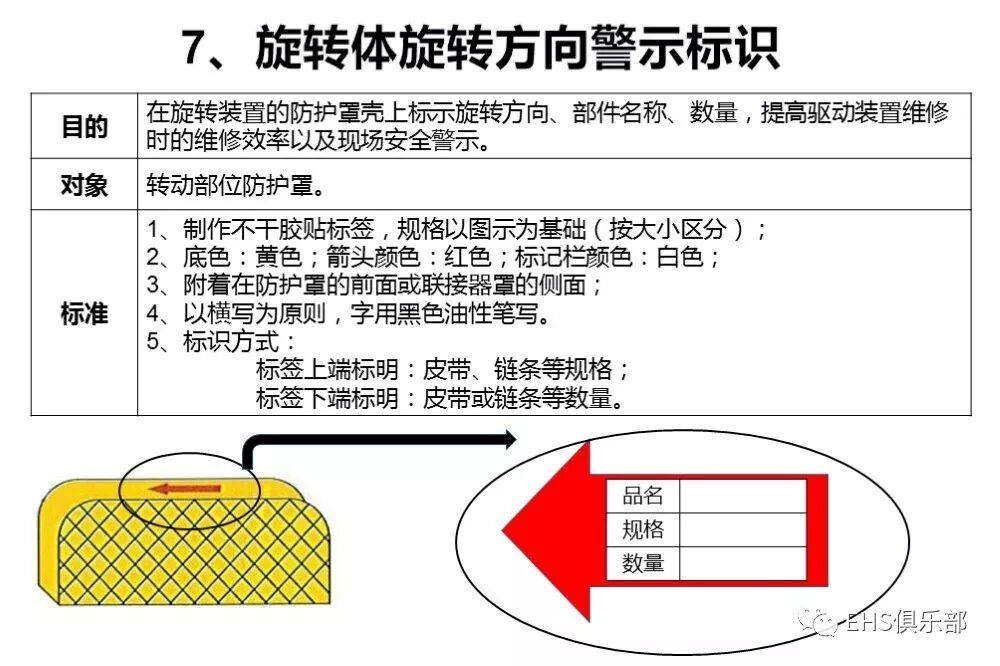 7、旋转体旋转方向警示标识

| 目的 | 在旋转装置的防护罩壳上标示旋转方向、部件名称、数量，提高驱动装置维修时的维修效率以及现场安全警示。 |
|---|---|
| 对象 | 转动部位防护罩。 |
| 标准 | 1、制作不干胶贴标签，规格以图示为基础（按大小区分）；<br>2、底色：黄色；箭头颜色：红色；标记栏颜色：白色；<br>3、附着在防护罩的前面或联接器罩的侧面；<br>4、以横写为原则，字用黑色油性笔写。<br>5、标识方式：<br>标签上端标明：皮带、链条等规格；<br>标签下端标明：皮带或链条等数量。 |

| 品名 | |
|---|---|
| 规格 | |
| 数量 | |

EHS俱乐部