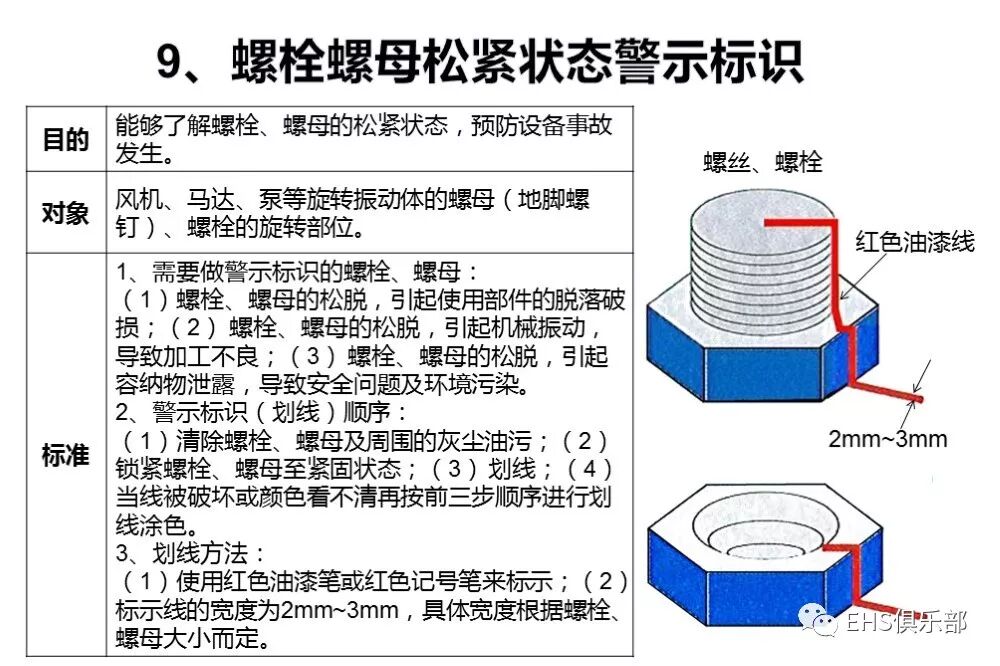 9、螺栓螺母松紧状态警示标识

| 目的 | 能够了解螺栓、螺母的松紧状态，预防设备事故发生。 |
|---|---|
| 对象 | 风机、马达、泵等旋转振动体的螺母（地脚螺钉）、螺栓的旋转部位。 |
| 标准 | 1、需要做警示标识的螺栓、螺母：（1）螺栓、螺母的松脱，引起使用部件的脱落破损；（2）螺栓、螺母的松脱，引起机械振动，导致加工不良；（3）螺栓、螺母的松脱，引起容纳物泄露，导致安全问题及环境污染。 2、警示标识（划线）顺序：（1）清除螺栓、螺母及周围的灰尘油污；（2）锁紧螺栓、螺母至紧固状态；（3）划线；（4）当线被破坏或颜色看不清再按前三步顺序进行划线涂色。 3、划线方法：（1）使用红色油漆笔或红色记号笔来标示；（2）标示线的宽度为2mm~3mm，具体宽度根据螺栓、螺母大小而定。 |

螺丝、螺栓

红色油漆线

2mm~3mm

EHS俱乐部