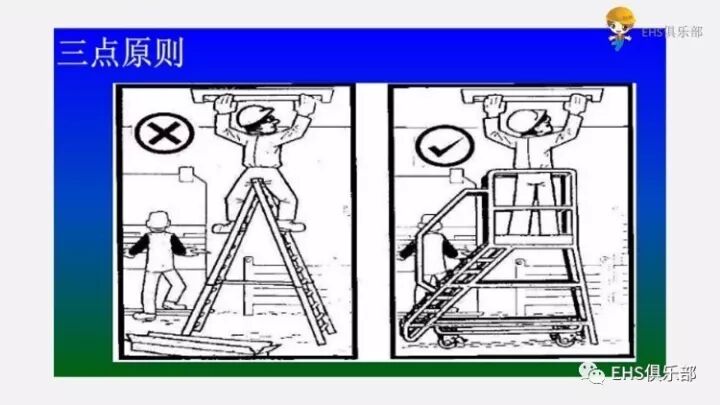 EHS俱乐部

三点原则

EHS俱乐部