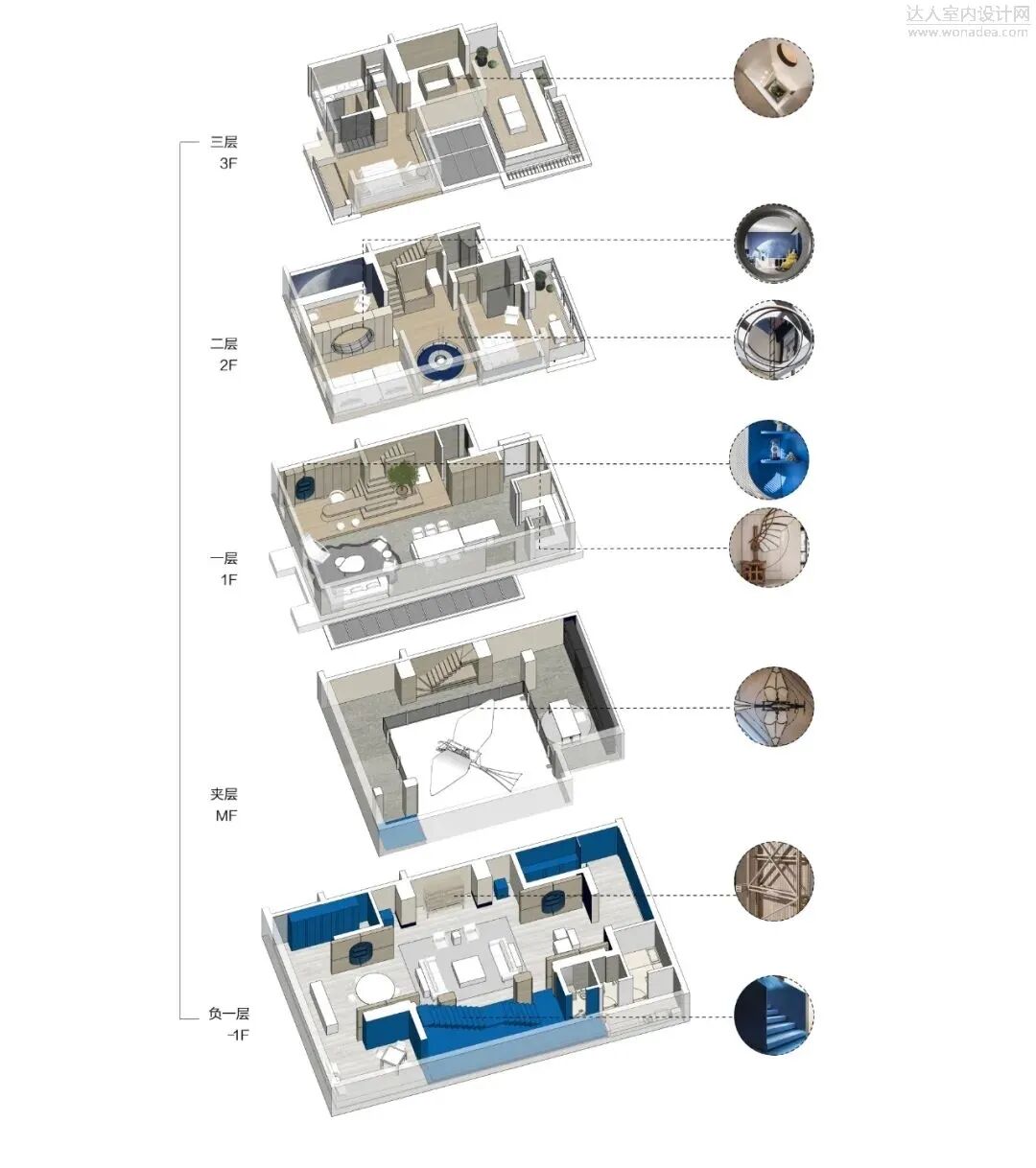 达人室内设计网
www.wonadea.com

三层
3F

二层
2F

一层
1F

夹层
MF

负一层
-1F