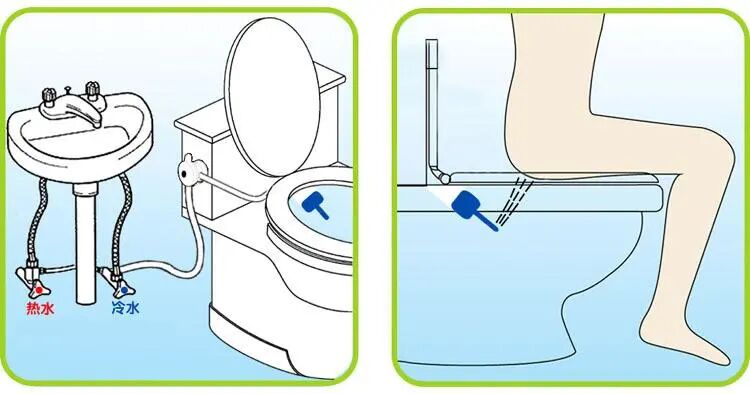 热水
冷水