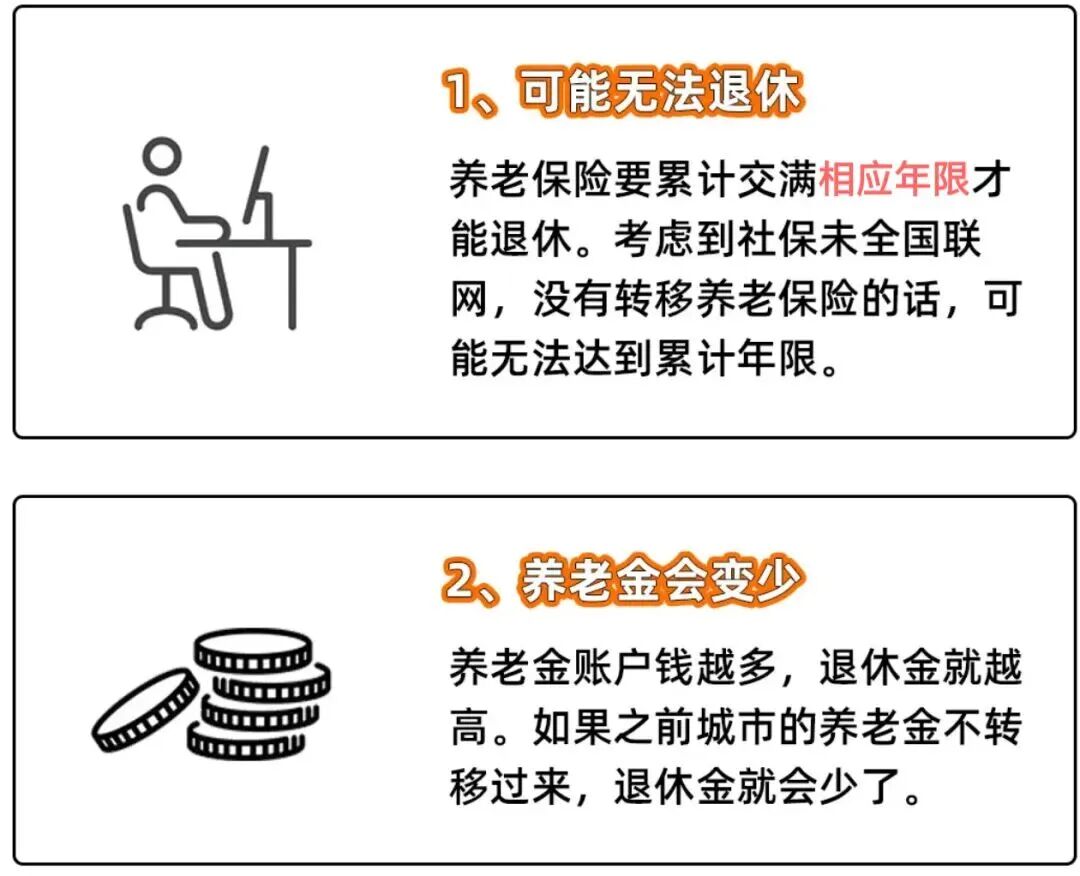 1、可能无法退休

养老保险要累计交满相应年限才能退休。考虑到社保未全国联网，没有转移养老保险的话，可能无法达到累计年限。

2、养老金会变少

养老金账户钱越多，退休金就越高。如果之前城市的养老金不转移过来，退休金就会少了。