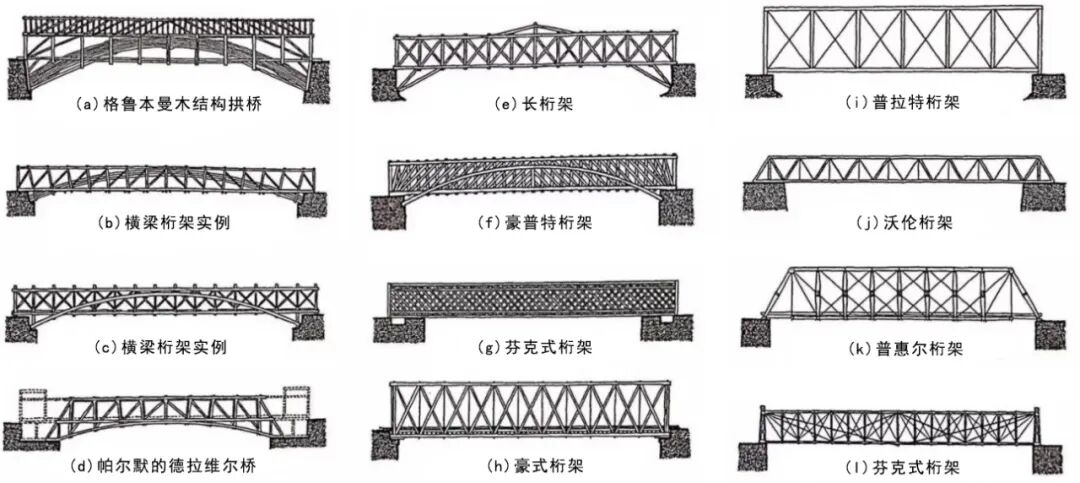 (a) 格鲁本曼木结构拱桥

(b) 横梁桁架实例

(c) 横梁桁架实例

(d) 帕尔默的德拉维尔桥

(e) 长桁架

(f) 豪普特桁架

(g) 芬克式桁架

(h) 豪式桁架

(i) 普拉特桁架

(j) 沃伦桁架

(k) 普惠尔桁架

(l) 芬克式桁架