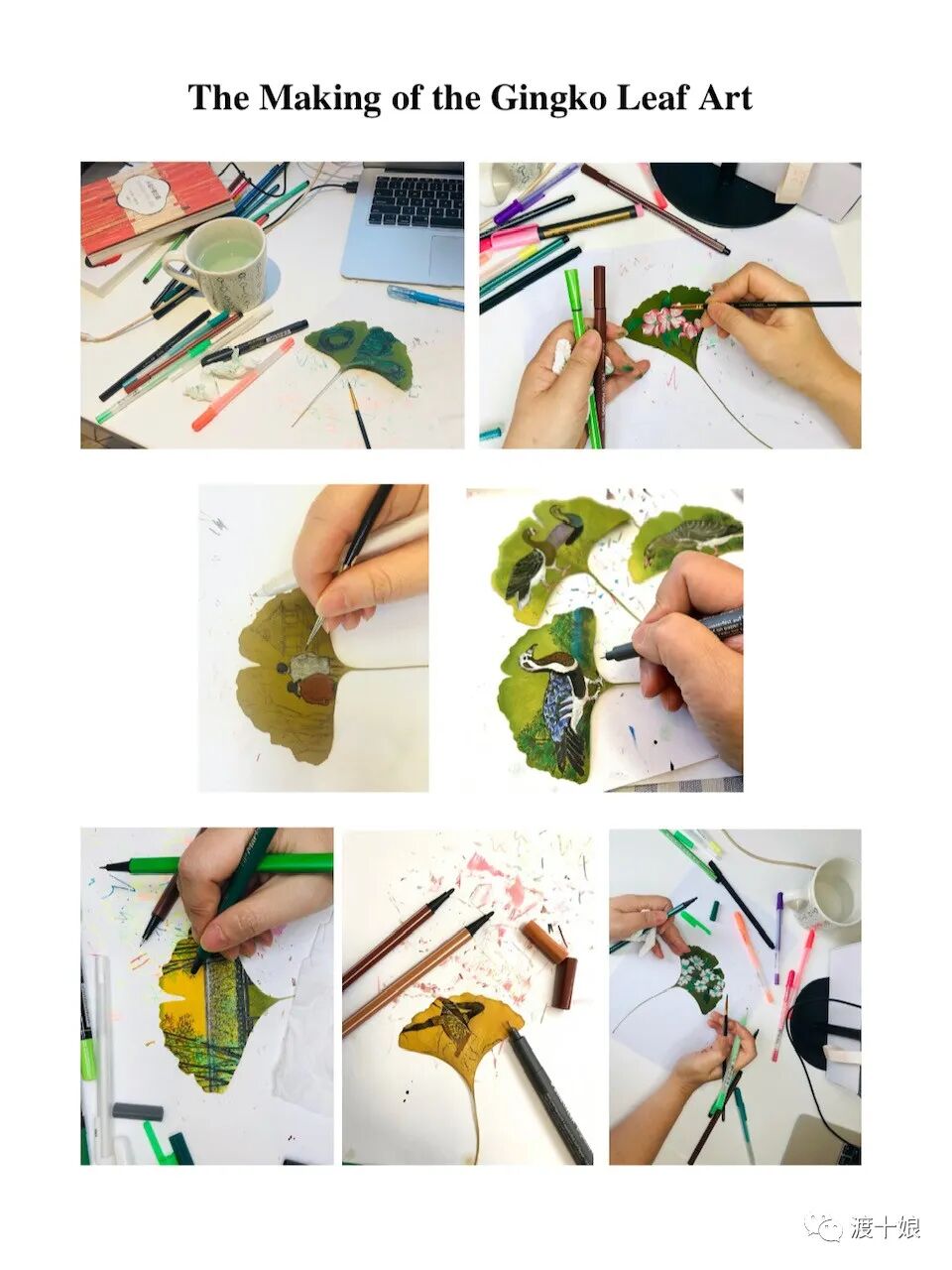 The Making of the Gingko Leaf Art

渡十娘