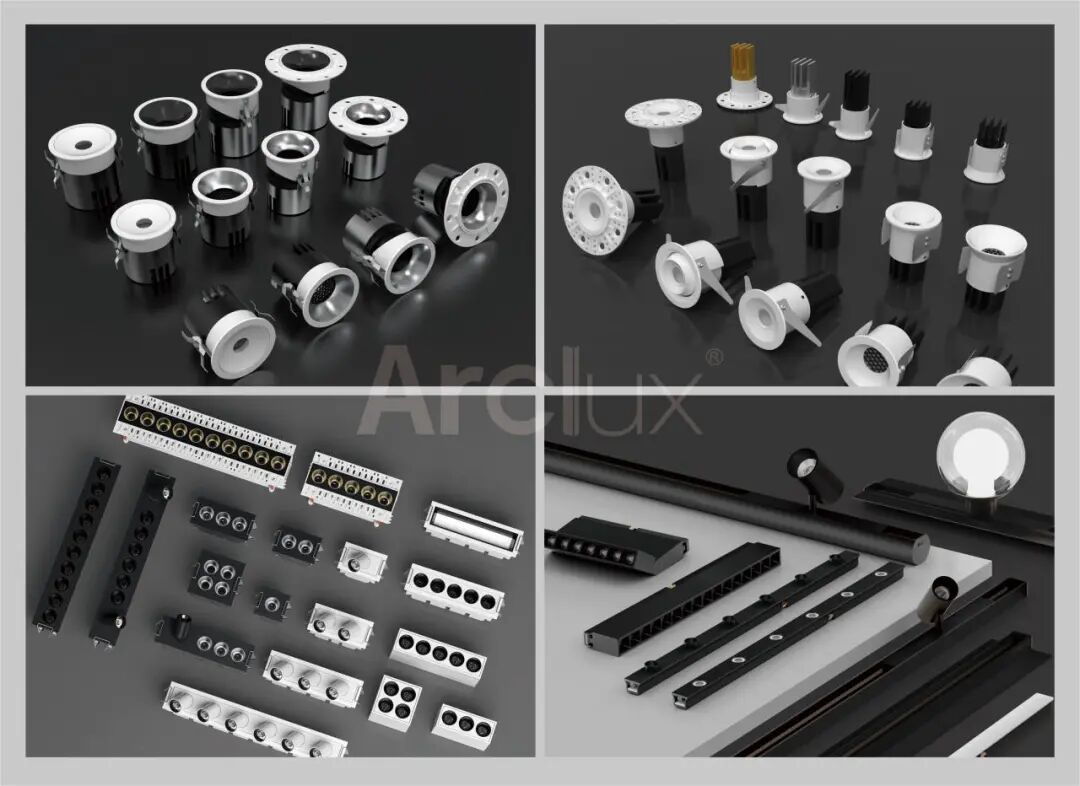 Arclux®