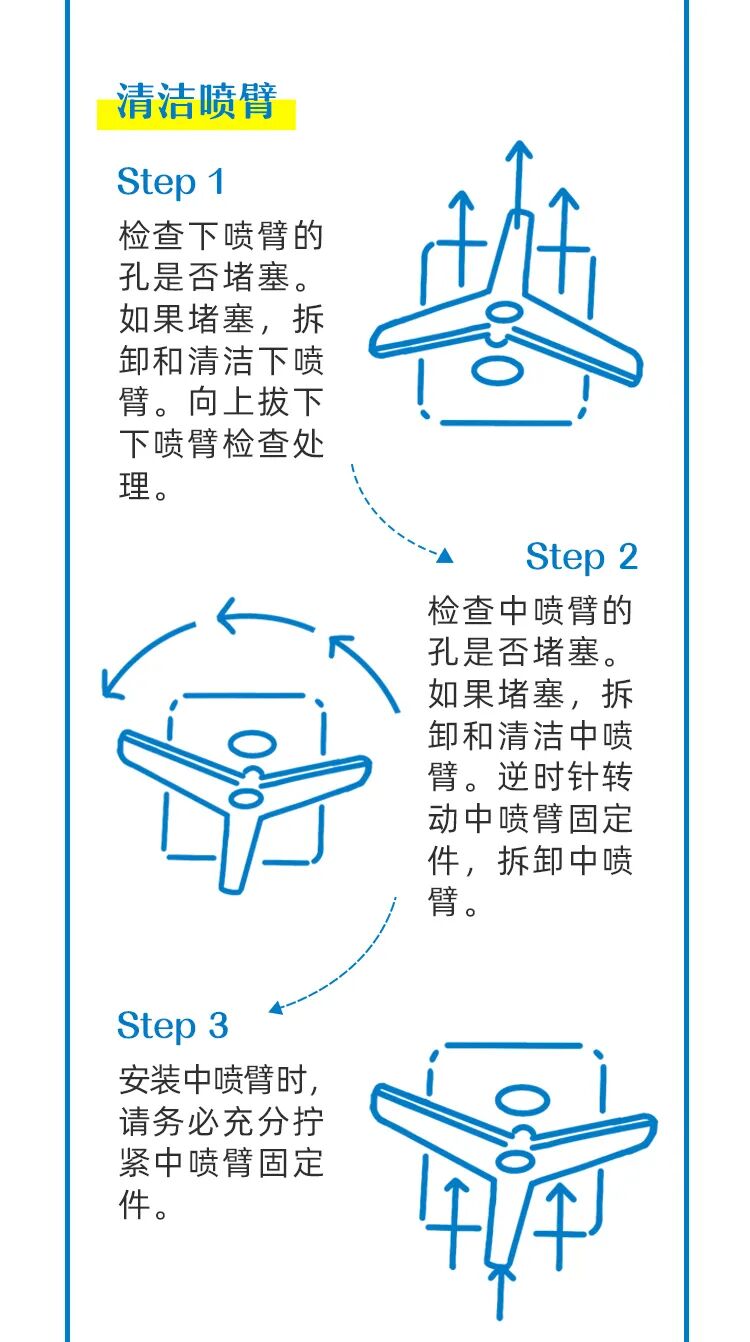 清洁喷臂

Step 1

检查下喷臂的孔是否堵塞。如果堵塞，拆卸和清洁下喷臂。向上拔下下喷臂检查处理。

Step 2

检查中喷臂的孔是否堵塞。如果堵塞，拆卸和清洁中喷臂。逆时针转动中喷臂固定件，拆卸中喷臂。

Step 3

安装中喷臂时，请务必充分拧紧中喷臂固定件。