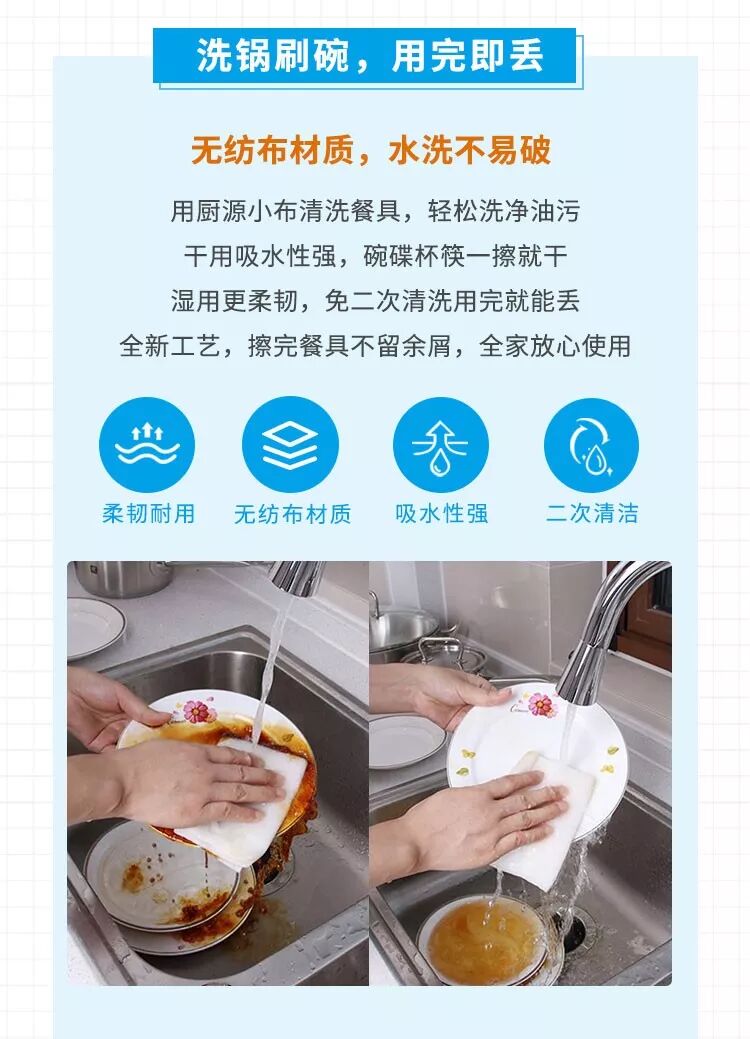 洗锅刷碗，用完即丢

无纺布材质，水洗不易破

用厨源小布清洗餐具，轻松洗净油污
干用吸水性强，碗碟杯筷一擦就干
湿用更柔韧，免二次清洗用完就能丢
全新工艺，擦完餐具不留余屑，全家放心使用

柔韧耐用
无纺布材质
吸水性强
二次清洁