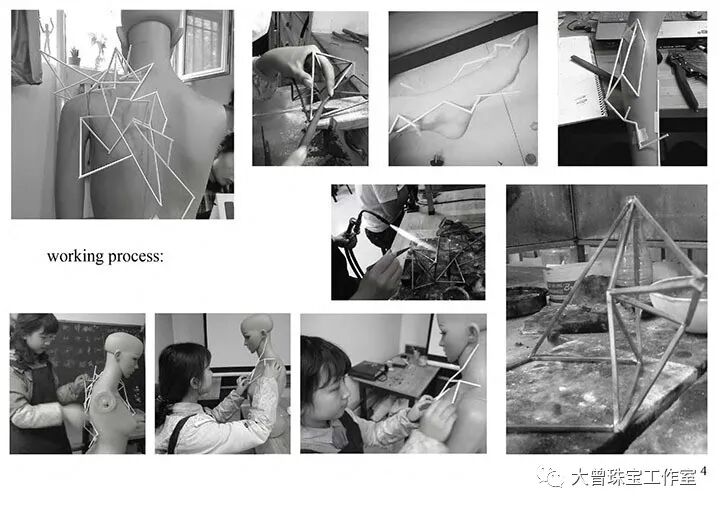 working process:

大曾珠宝工作室 4