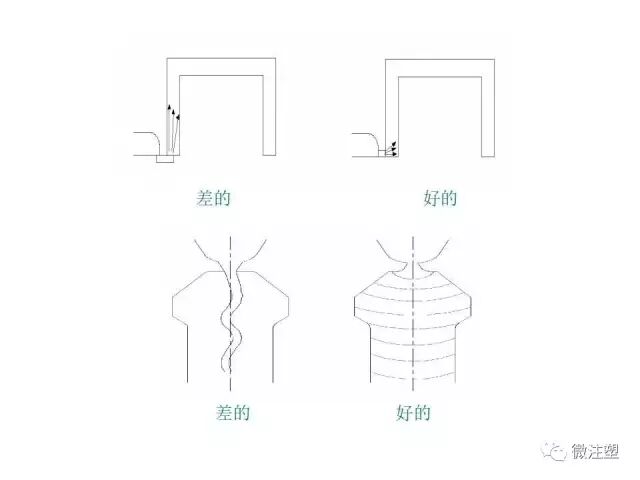 差的

好的

差的

好的

微注塑