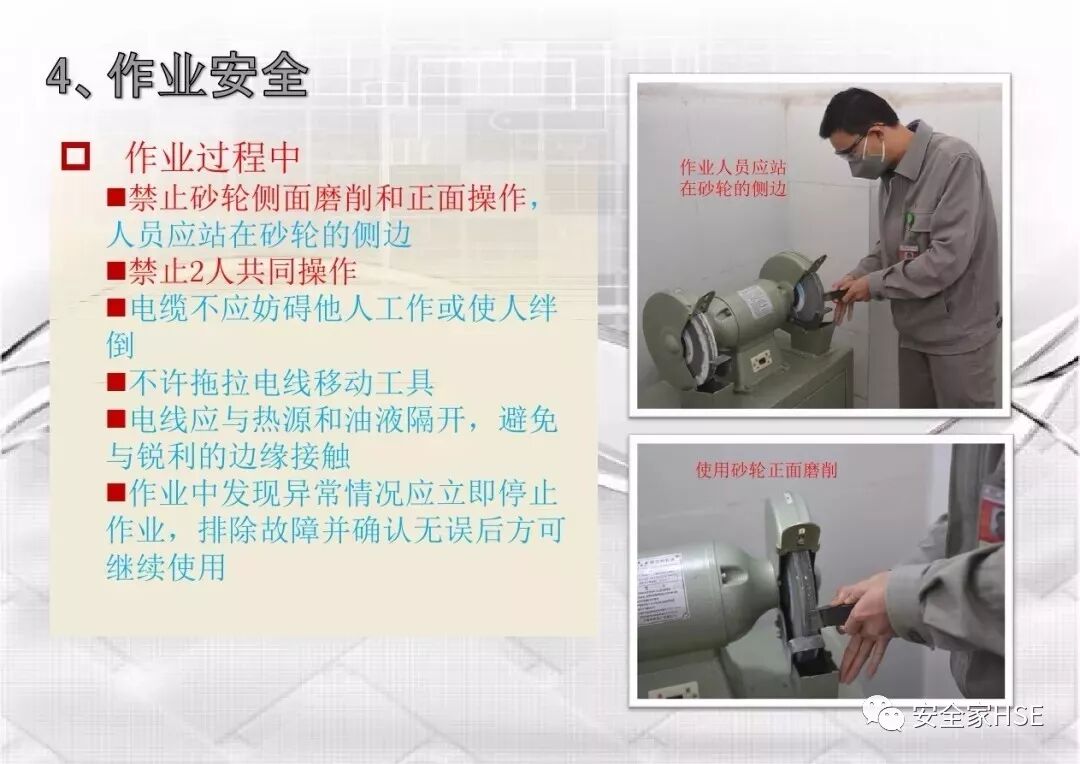 4、作业安全

作业过程中

■禁止砂轮侧面磨削和正面操作，人员应站在砂轮的侧边

■禁止2人共同操作

■电缆不应妨碍他人工作或使人绊倒

■不许拖拉电线移动工具

■电线应与热源和油液隔开，避免与锐利的边缘接触

■作业中发现异常情况应立即停止作业，排除故障并确认无误后方可继续使用

作业人员应站在砂轮的侧边

使用砂轮正面磨削

安全家HSE