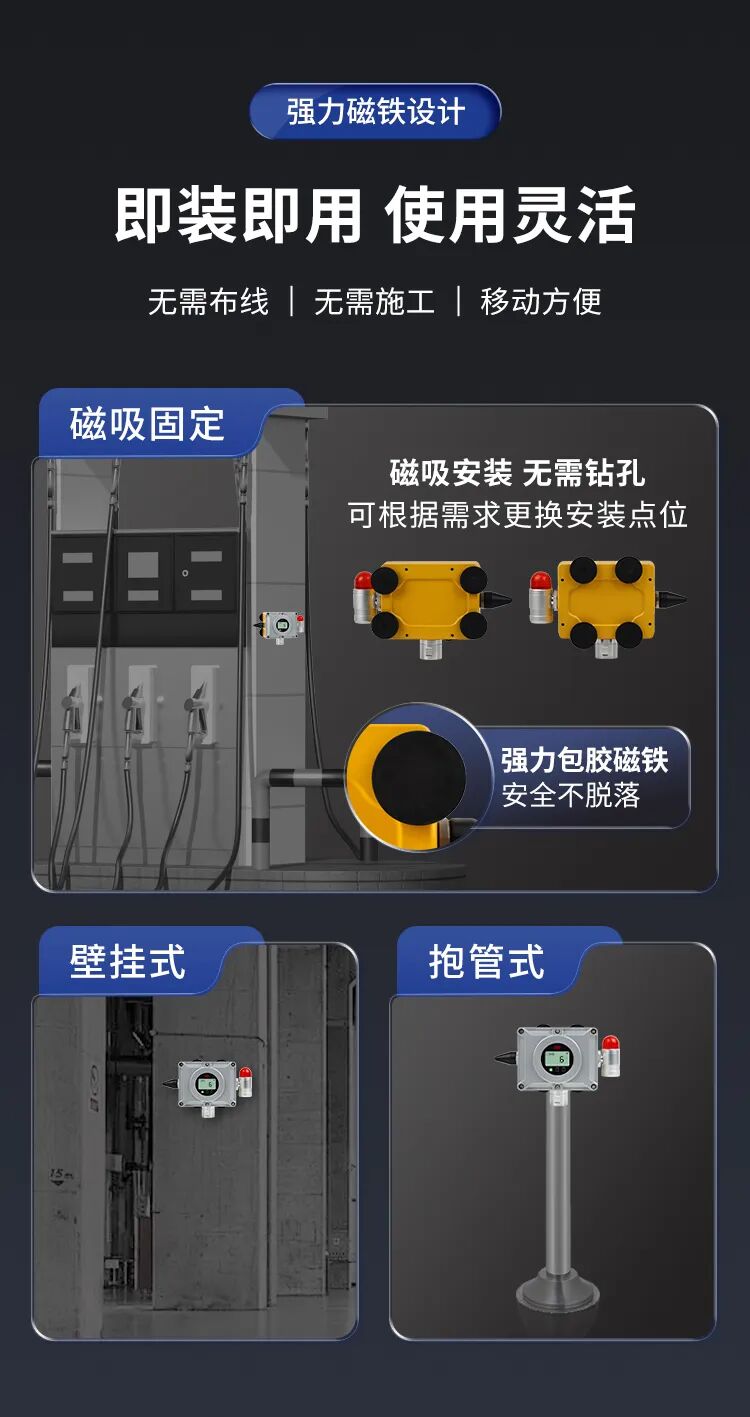 强力磁铁设计

即装即用 使用灵活

无需布线 | 无需施工 | 移动方便

磁吸固定

磁吸安装 无需钻孔
可根据需求更换安装点位

强力包胶磁铁
安全不脱落

壁挂式

15m

抱管式