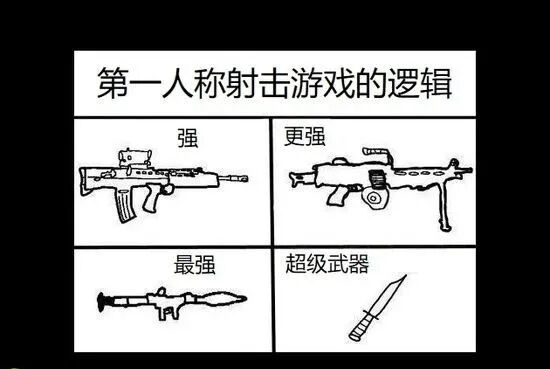 第一人称射击游戏的逻辑

强

更强

最强

超级武器